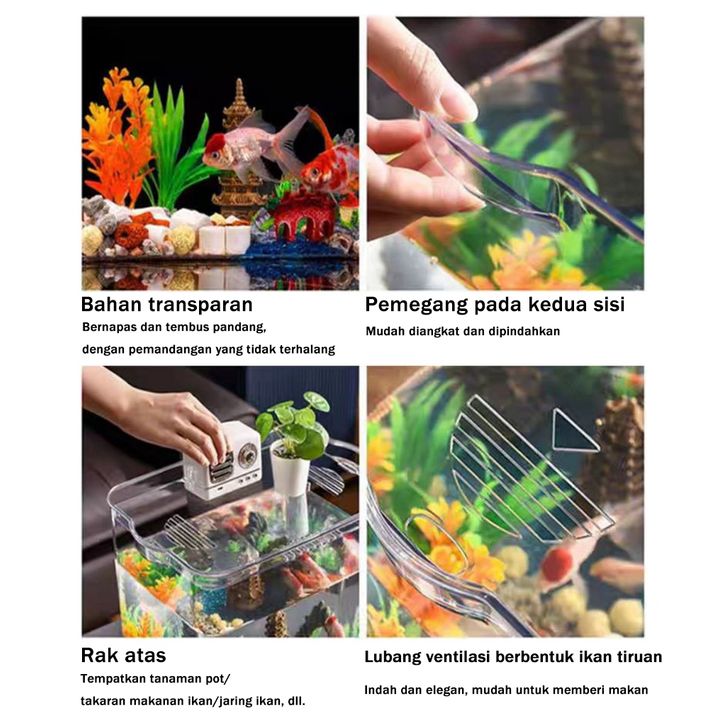 Bahan transparan
Bernapas dan tembus pandang,
dengan pemandangan yang tidak terhalang

Pemegang pada kedua sisi
Mudah diangkat dan dipindahkan

Rak atas
Tempatkan tanaman pot/
takaran makanan ikan/jaring ikan, dll.

Lubang ventilasi berbentuk ikan tiruan
Indah dan elegan, mudah untuk memberi makan