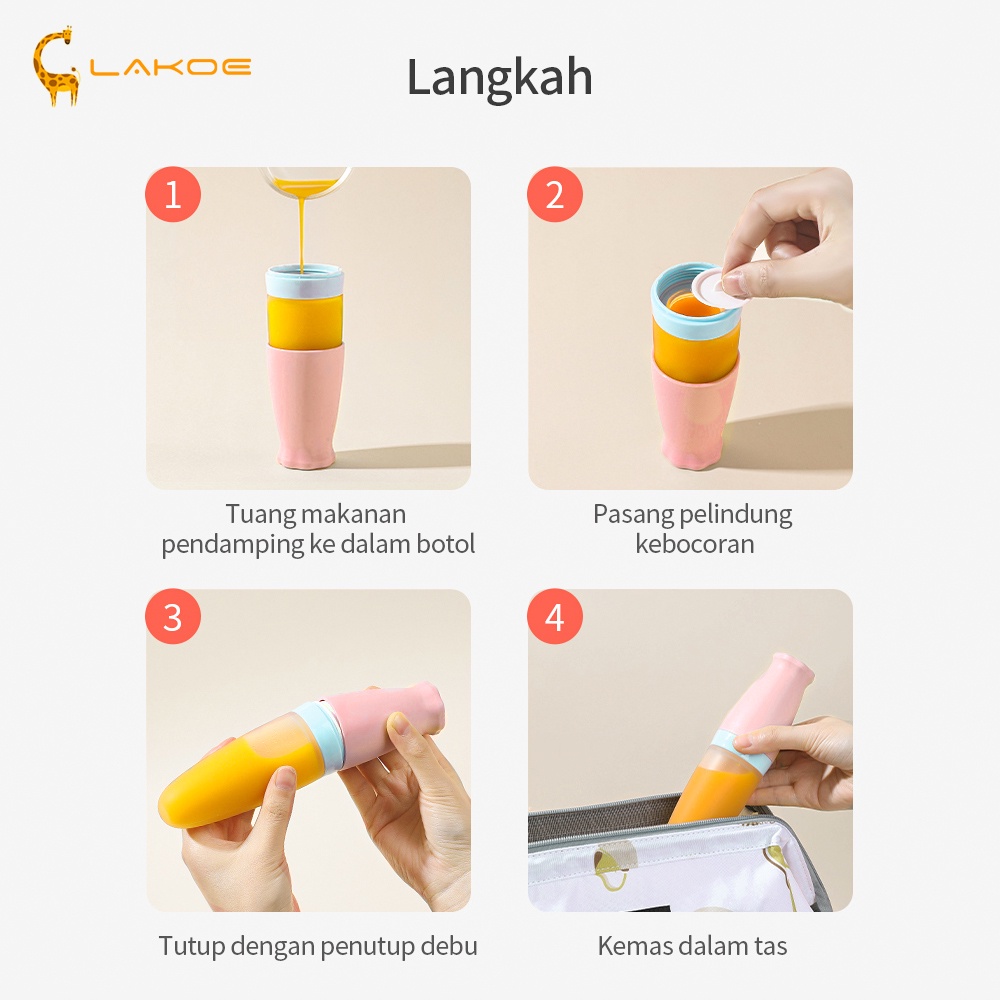 LAKOE

Langkah

1

Tuang makanan pendamping ke dalam botol

2

Pasang pelindung kebocoran

3

Tutup dengan penutup debu

4

Kemas dalam tas