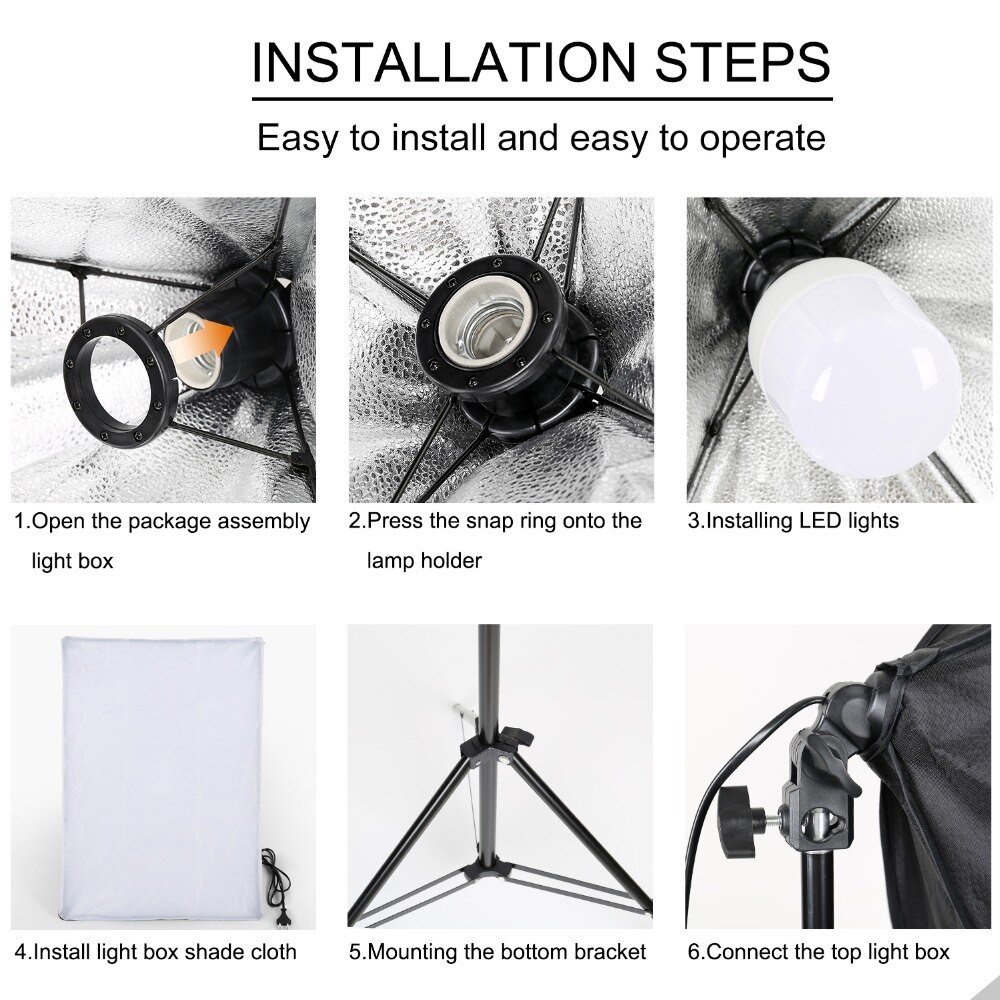 INSTALLATION STEPS

Easy to install and easy to operate

1.Open the package assembly light box

2.Press the snap ring onto the lamp holder

3.Installing LED lights

4.Install light box shade cloth

5.Mounting the bottom bracket

6.Connect the top light box