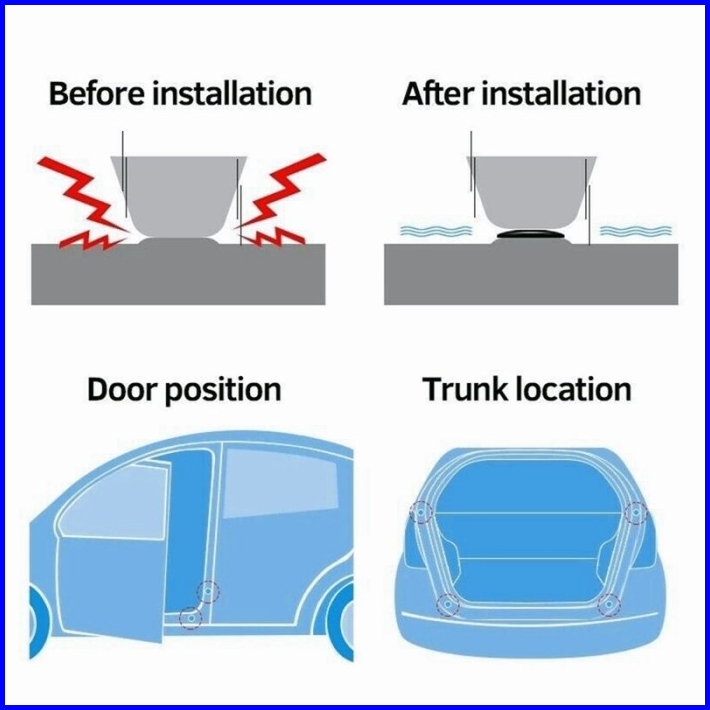 Before installation

After installation

Door position

Trunk location