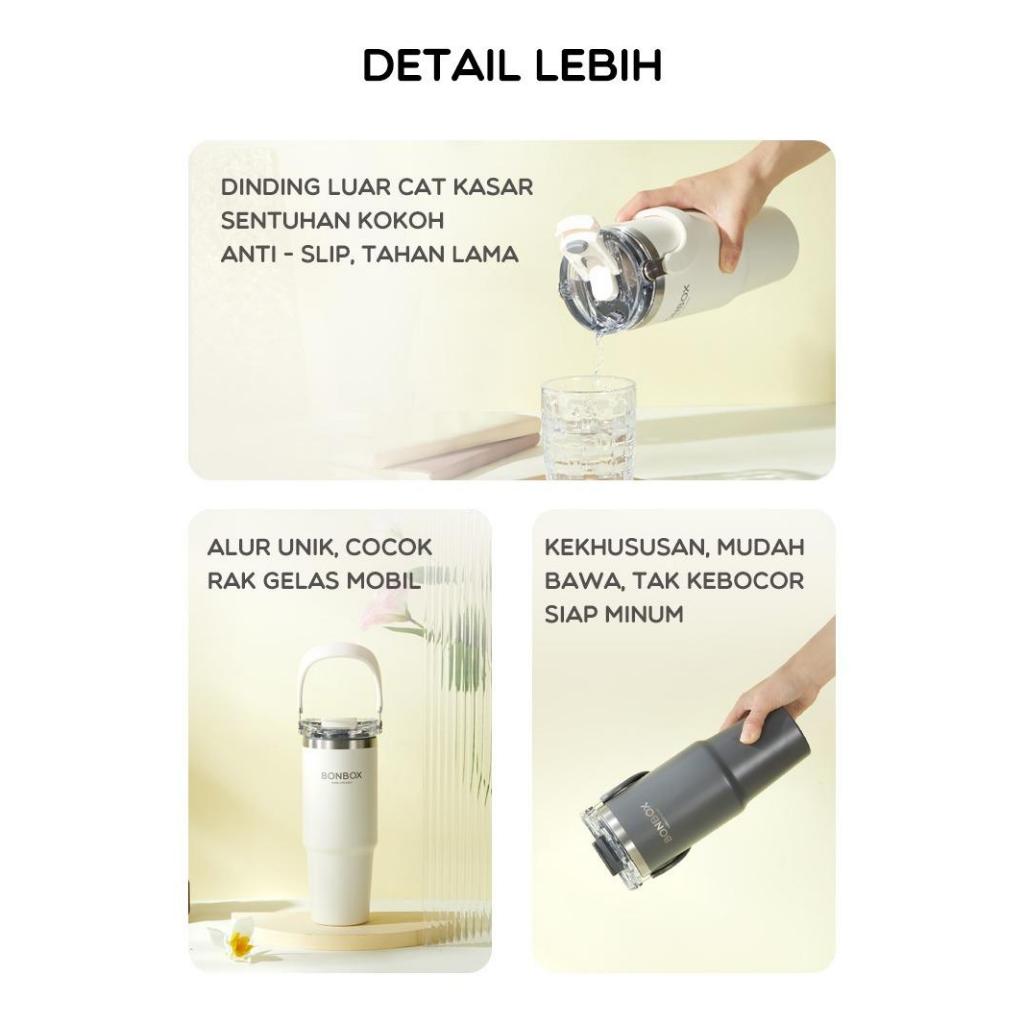 DETAIL LEBIH

DINDING LUAR CAT KASAR
SENTUHAN KOKOH
ANTI - SLIP, TAHAN LAMA

BONBOX

ALUR UNIK, COCOK
RAK GELAS MOBIL

BONBOX

KEKHUSUSAN, MUDAH
BAWA, TAK KEBOCOR
SIAP MINUM

BONBOX