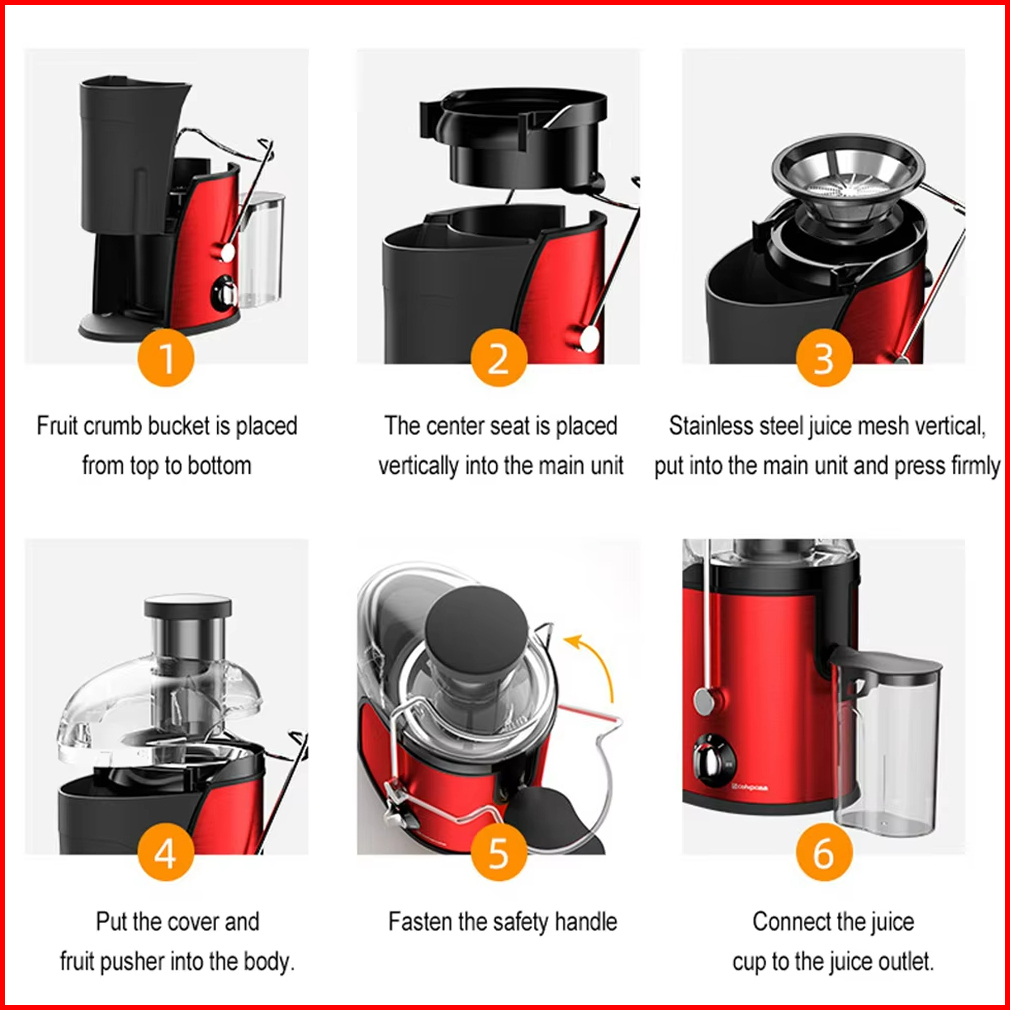 1

Fruit crumb bucket is placed from top to bottom

2

The center seat is placed vertically into the main unit

3

Stainless steel juice mesh vertical, put into the main unit and press firmly

4

Put the cover and fruit pusher into the body.

5

Fasten the safety handle

6

Connect the juice cup to the juice outlet.