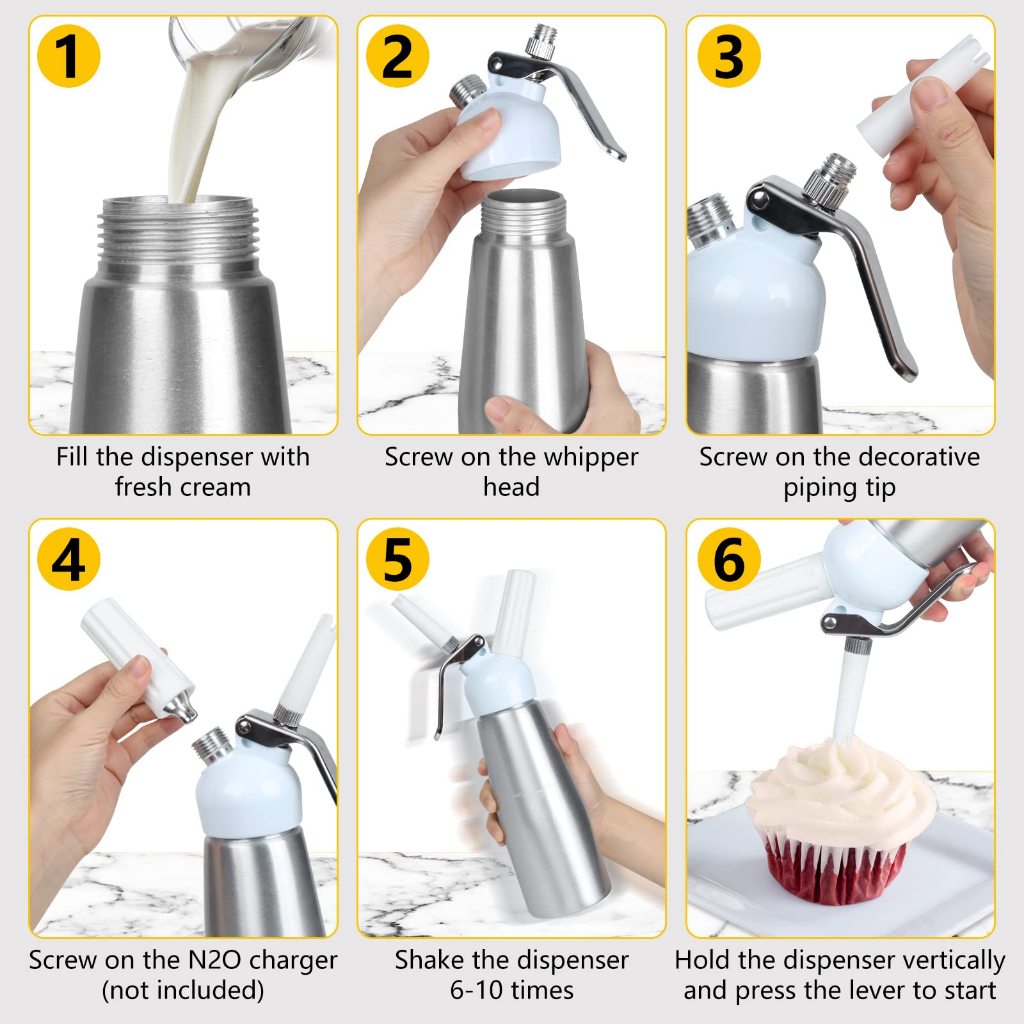 1

Fill the dispenser with fresh cream

2

Screw on the whipper head

3

Screw on the decorative piping tip

4

Screw on the N2O charger (not included)

5

Shake the dispenser 6-10 times

6

Hold the dispenser vertically and press the lever to start