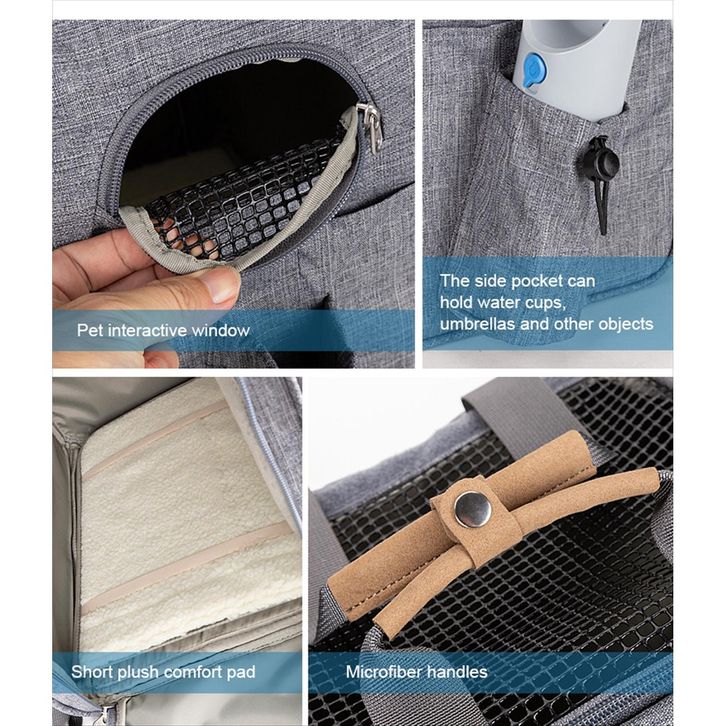 Pet interactive window

The side pocket can hold water cups, umbrellas and other objects

Short plush comfort pad

Microfiber handles