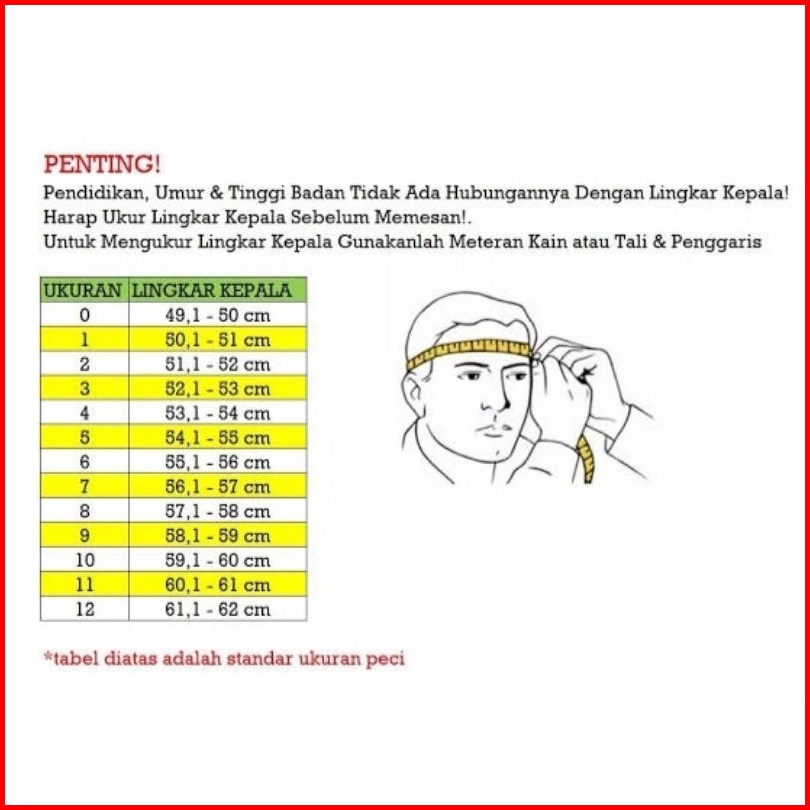 PENTING!
Pendidikan, Umur & Tinggi Badan Tidak Ada Hubungannya Dengan Lingkar Kepala!
Harap Ukur Lingkar Kepala Sebelum Memesan!.
Untuk Mengukur Lingkar Kepala Gunakanlah Meteran Kain atau Tali & Penggaris

| UKURAN | LINGKAR KEPALA |
|---|---|
| 0 | 49,1 - 50 cm |
| 1 | 50,1 - 51 cm |
| 2 | 51,1 - 52 cm |
| 3 | 52,1 - 53 cm |
| 4 | 53,1 - 54 cm |
| 5 | 54,1 - 55 cm |
| 6 | 55,1 - 56 cm |
| 7 | 56,1 - 57 cm |
| 8 | 57,1 - 58 cm |
| 9 | 58,1 - 59 cm |
| 10 | 59,1 - 60 cm |
| 11 | 60,1 - 61 cm |
| 12 | 61,1 - 62 cm |

*tabel diatas adalah standar ukuran peci