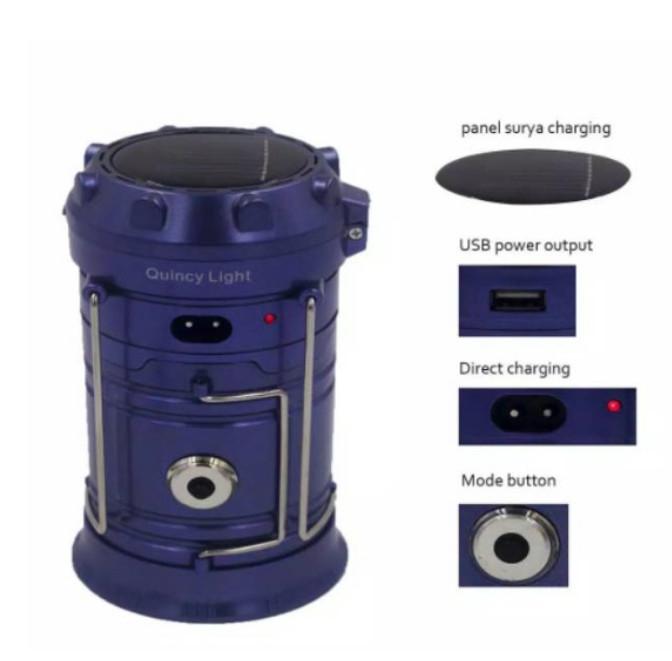 Quincy Light

panel surya charging

USB power output

Direct charging

Mode button