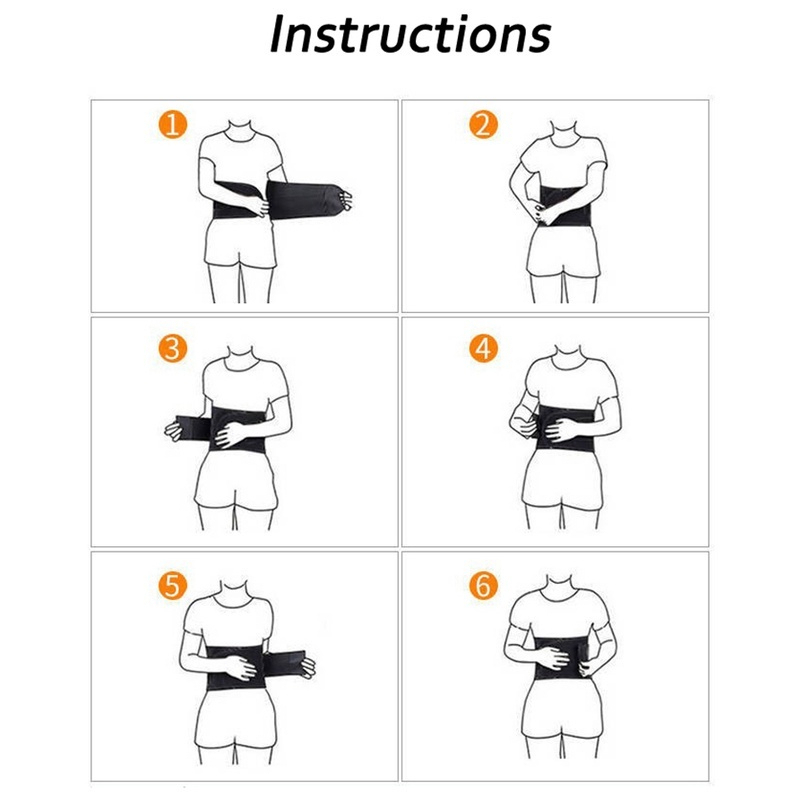 Instructions

1

2

3

4

5

6