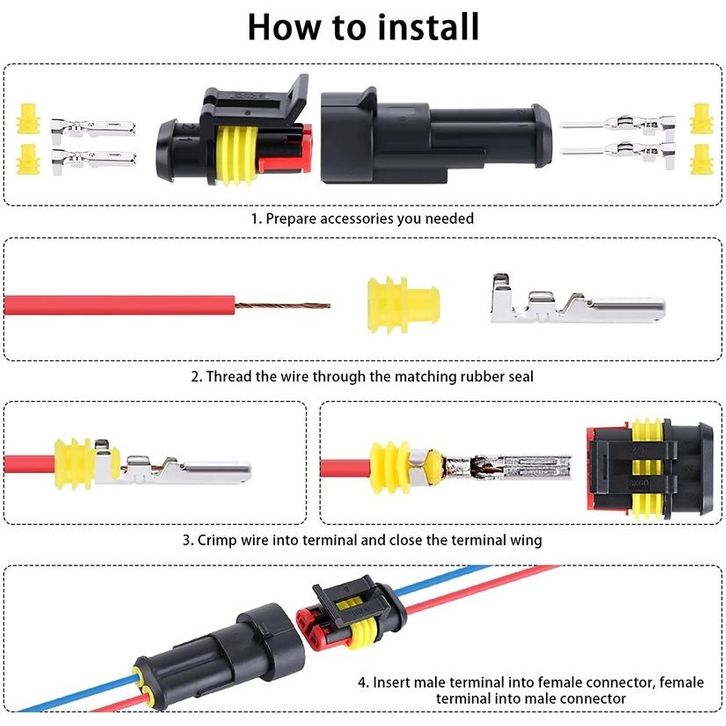 How to install

1. Prepare accessories you needed

2. Thread the wire through the matching rubber seal

3. Crimp wire into terminal and close the terminal wing

4. Insert male terminal into female connector, female terminal into male connector