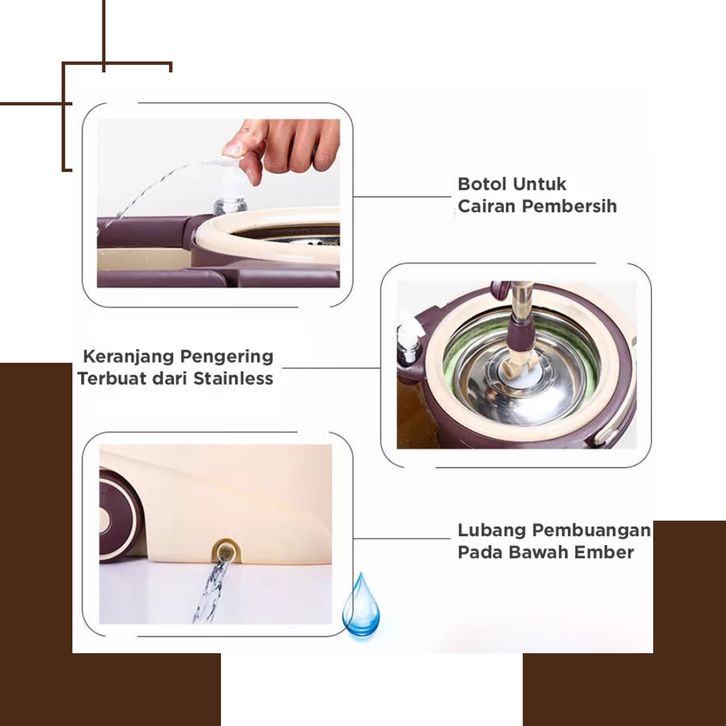 Botol Untuk
Cairan Pembersih

Keranjang Pengering
Terbuat dari Stainless

Lubang Pembuangan
Pada Bawah Ember