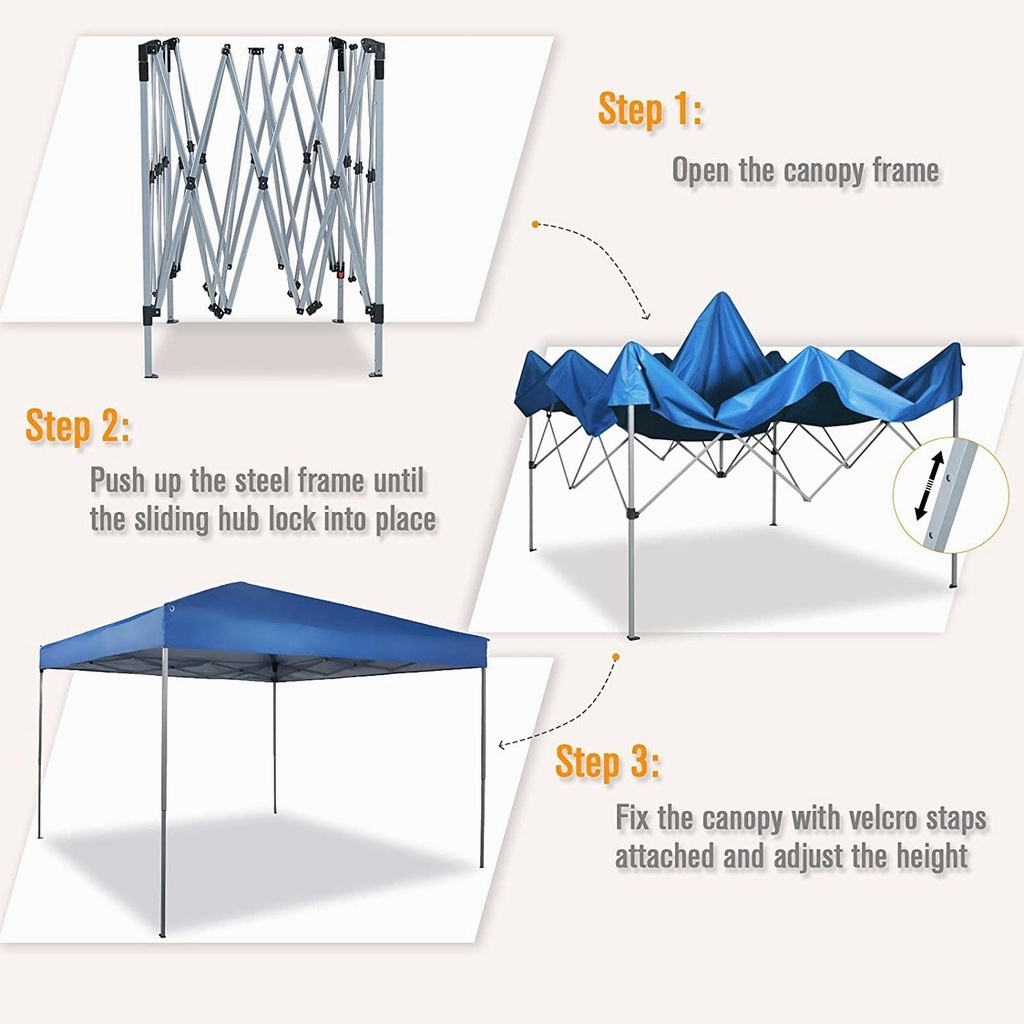 Step 1:

Open the canopy frame

Step 2:

Push up the steel frame until the sliding hub lock into place

Step 3:

Fix the canopy with velcro staps attached and adjust the height