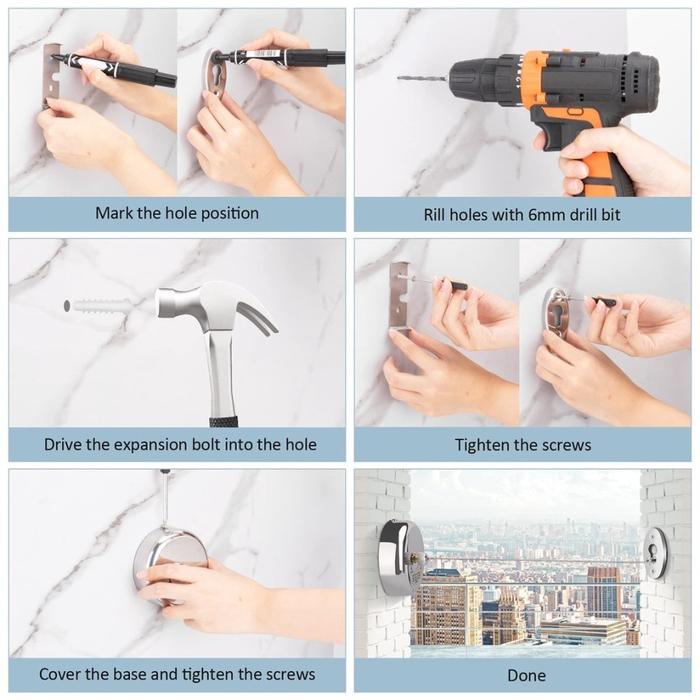 Mark the hole position

Rill holes with 6mm drill bit

Drive the expansion bolt into the hole

Tighten the screws

Cover the base and tighten the screws

Done