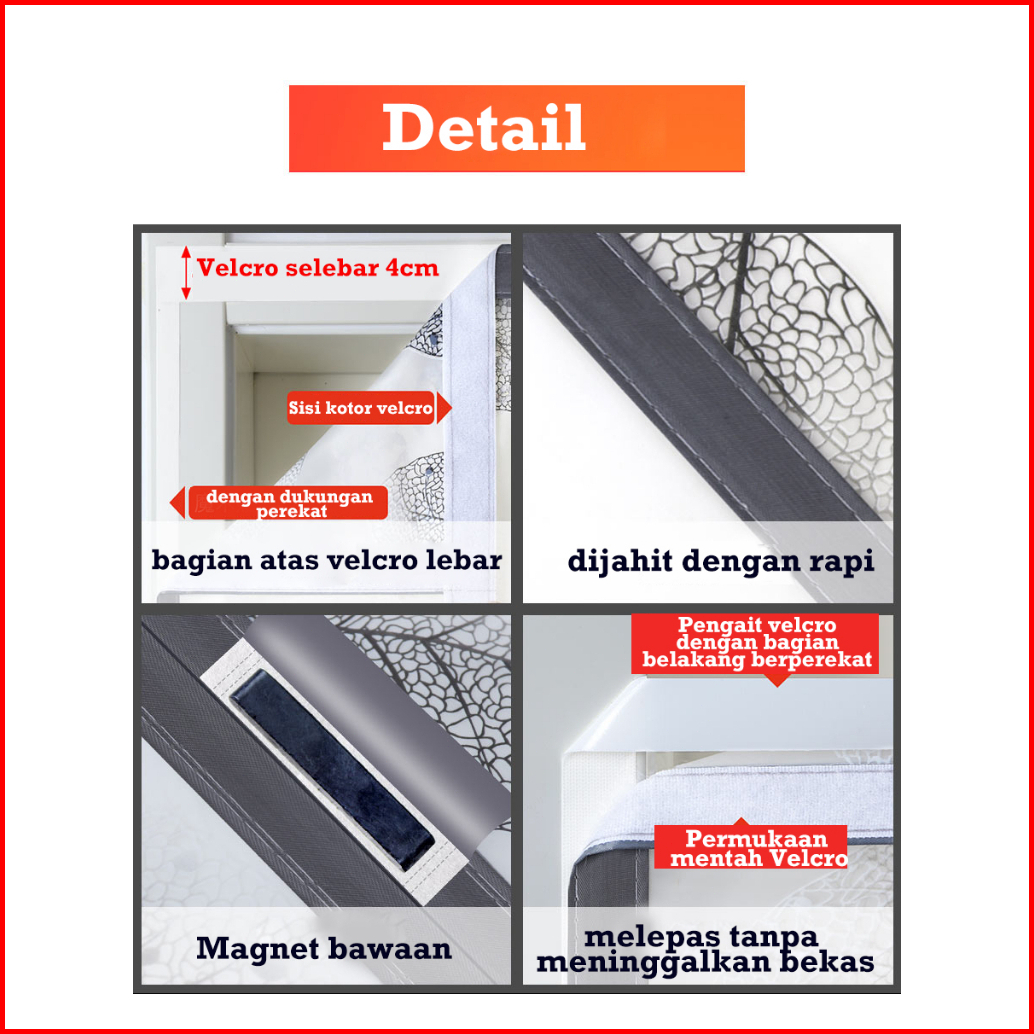 Detail

Velcro selebar 4cm

Sisi kotor velcro

dengan dukungan perekat

bagian atas velcro lebar

dijahit dengan rapi

Magnet bawaan

Pengait velcro dengan bagian belakang berperekat

Permukaan mentah Velcro

melepas tanpa meninggalkan bekas