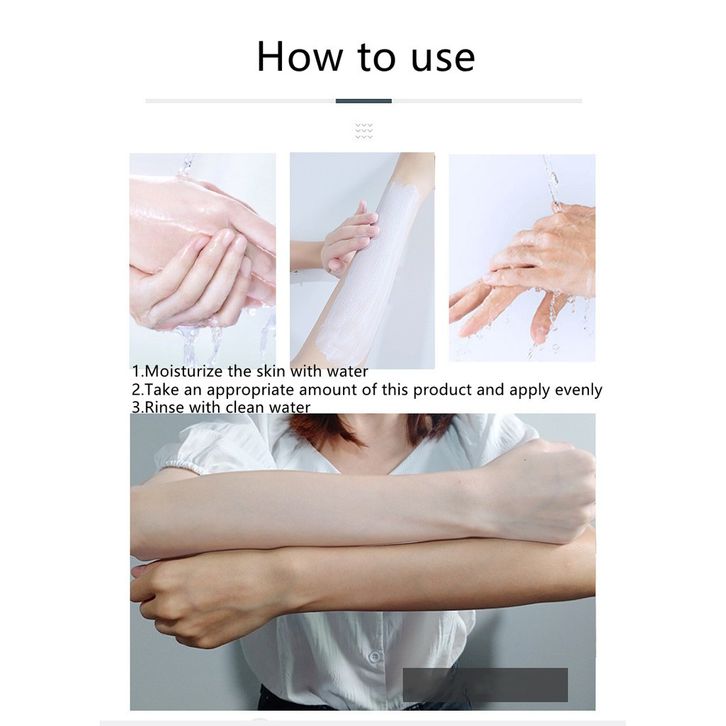 How to use

1.Moisturize the skin with water
2.Take an appropriate amount of this product and apply evenly
3.Rinse with clean water