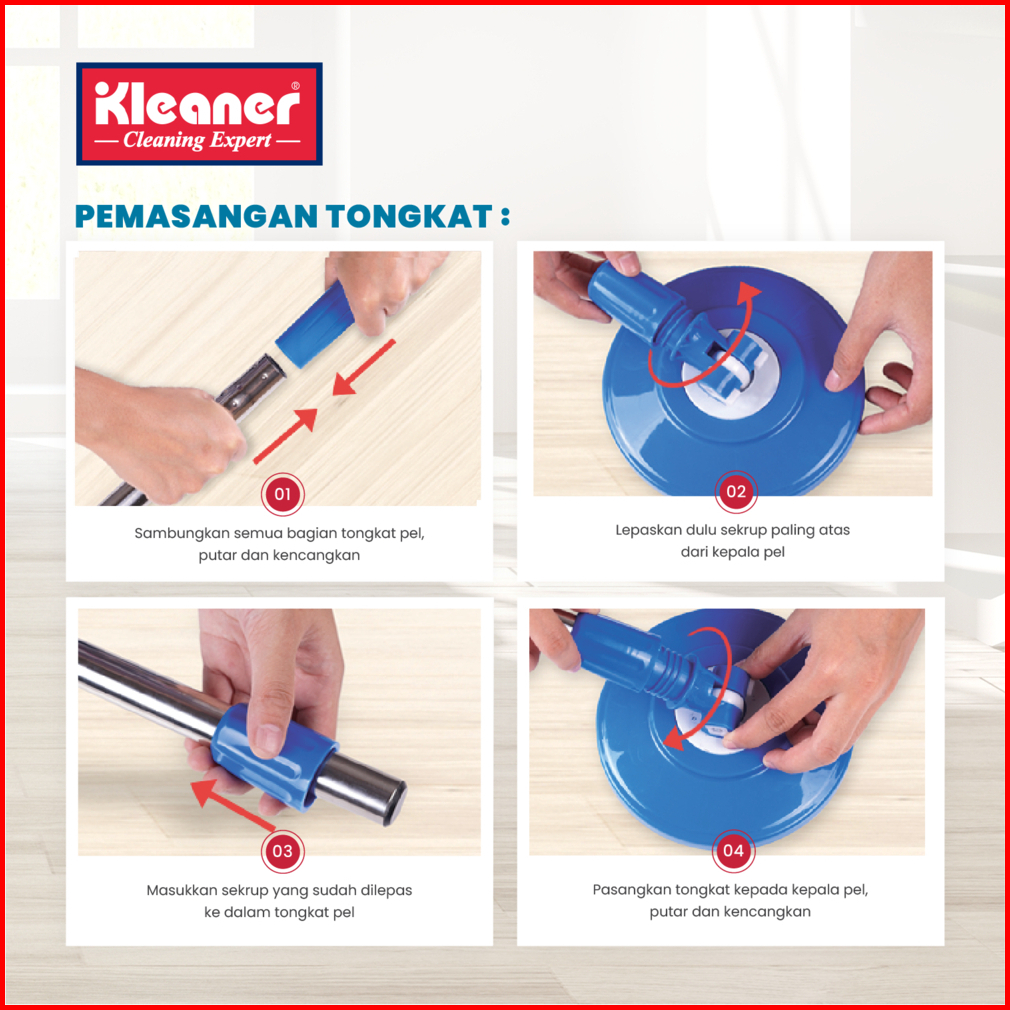 Kleaner®
— Cleaning Expert —

PEMASANGAN TONGKAT :

01
Sambungkan semua bagian tongkat pel, putar dan kencangkan

02
Lepaskan dulu sekrup paling atas dari kepala pel

03
Masukkan sekrup yang sudah dilepas ke dalam tongkat pel

04
Pasangkan tongkat kepada kepala pel, putar dan kencangkan