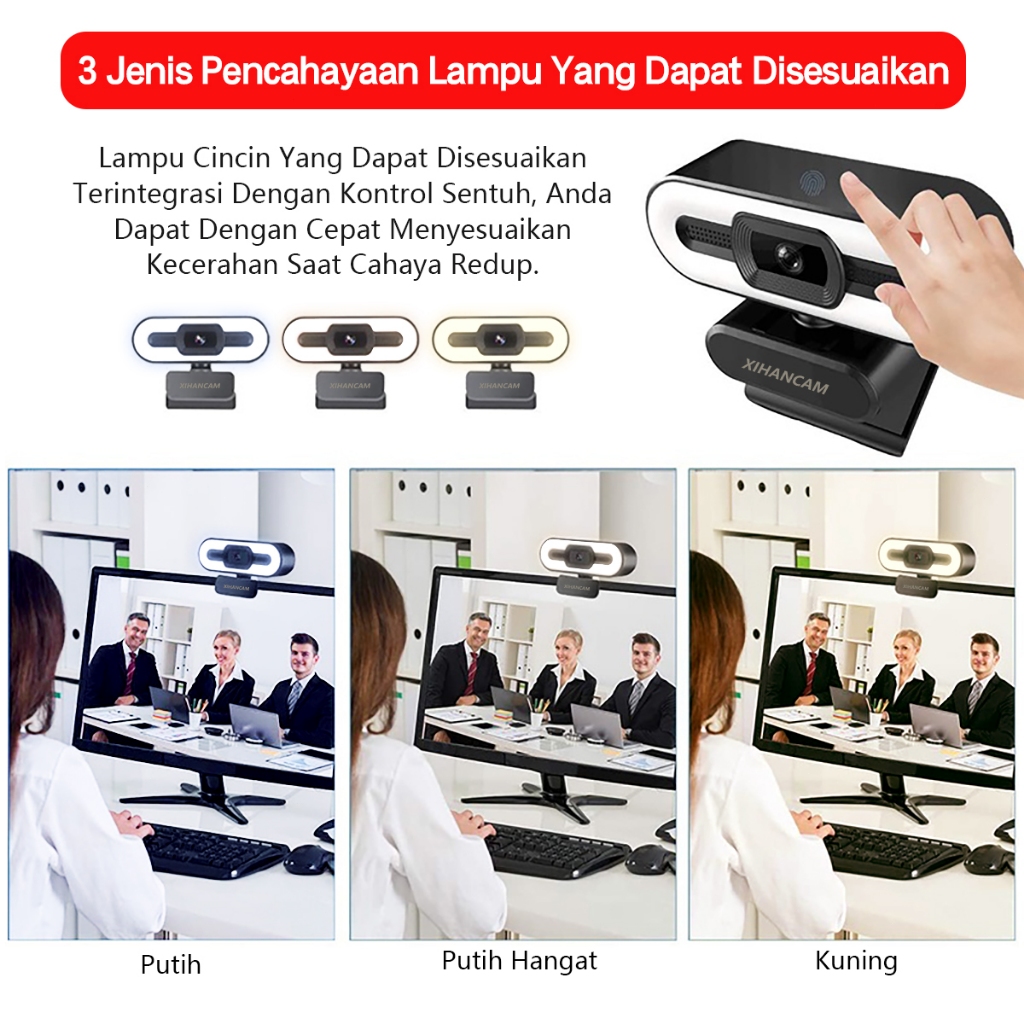 3 Jenis Pencahayaan Lampu Yang Dapat Disesuaikan

Lampu Cincin Yang Dapat Disesuaikan Terintegrasi Dengan Kontrol Sentuh, Anda Dapat Dengan Cepat Menyesuaikan Kecerahan Saat Cahaya Redup.

XIHANCAM

XIHANCAM

XIHANCAM

XIHANCAM

XIHANCAM

XIHANCAM

XIHANCAM

Putih

Putih Hangat

Kuning