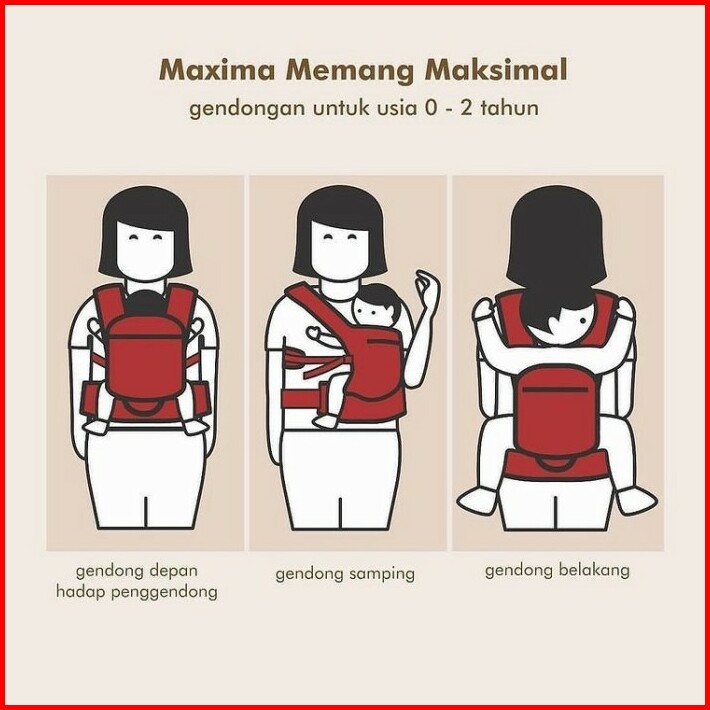 Maxima Memang Maksimal
gendongan untuk usia 0 - 2 tahun

gendong depan
hadap penggendong

gendong samping

gendong belakang