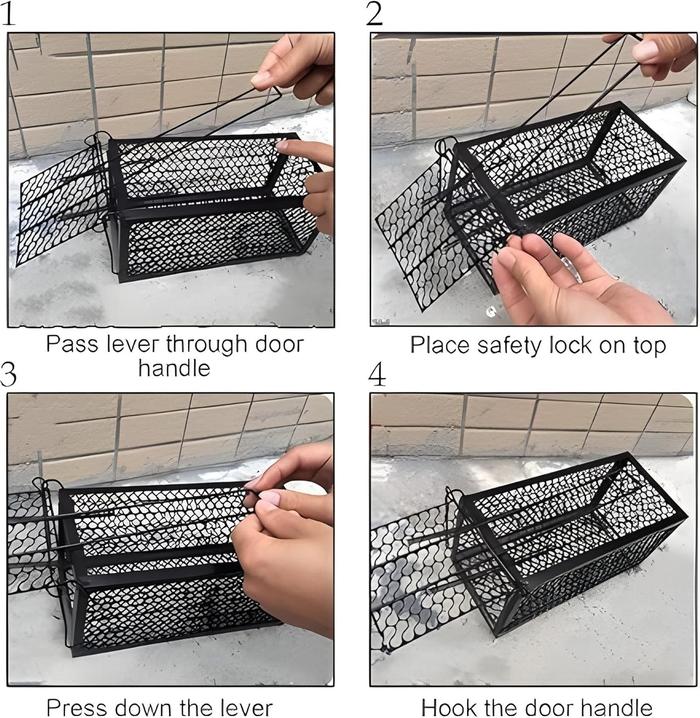 1

Pass lever through door handle

2

Place safety lock on top

3

Press down the lever

4

Hook the door handle