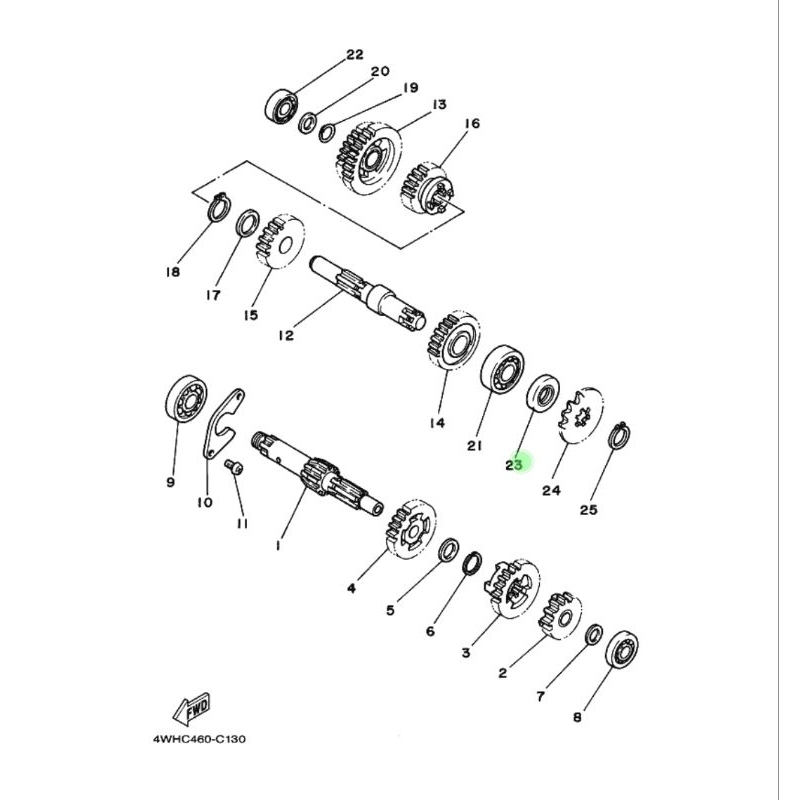 22
20
19
13
16
18
17
15
12
14
21
23
24
25
9
10
11
1
4
5
6
3
2
7
8
FWD
4WHC460-C130