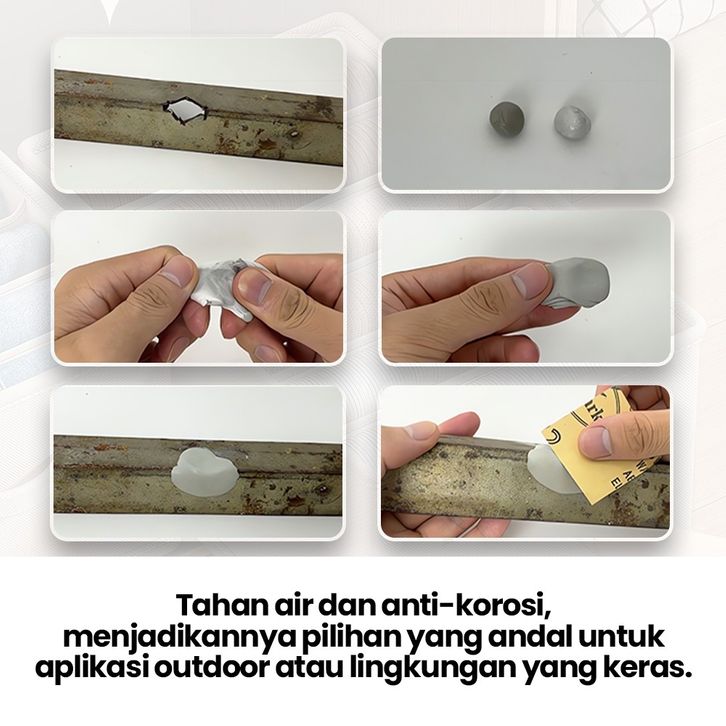 Tahan air dan anti-korosi, menjadikannya pilihan yang andal untuk aplikasi outdoor atau lingkungan yang keras.