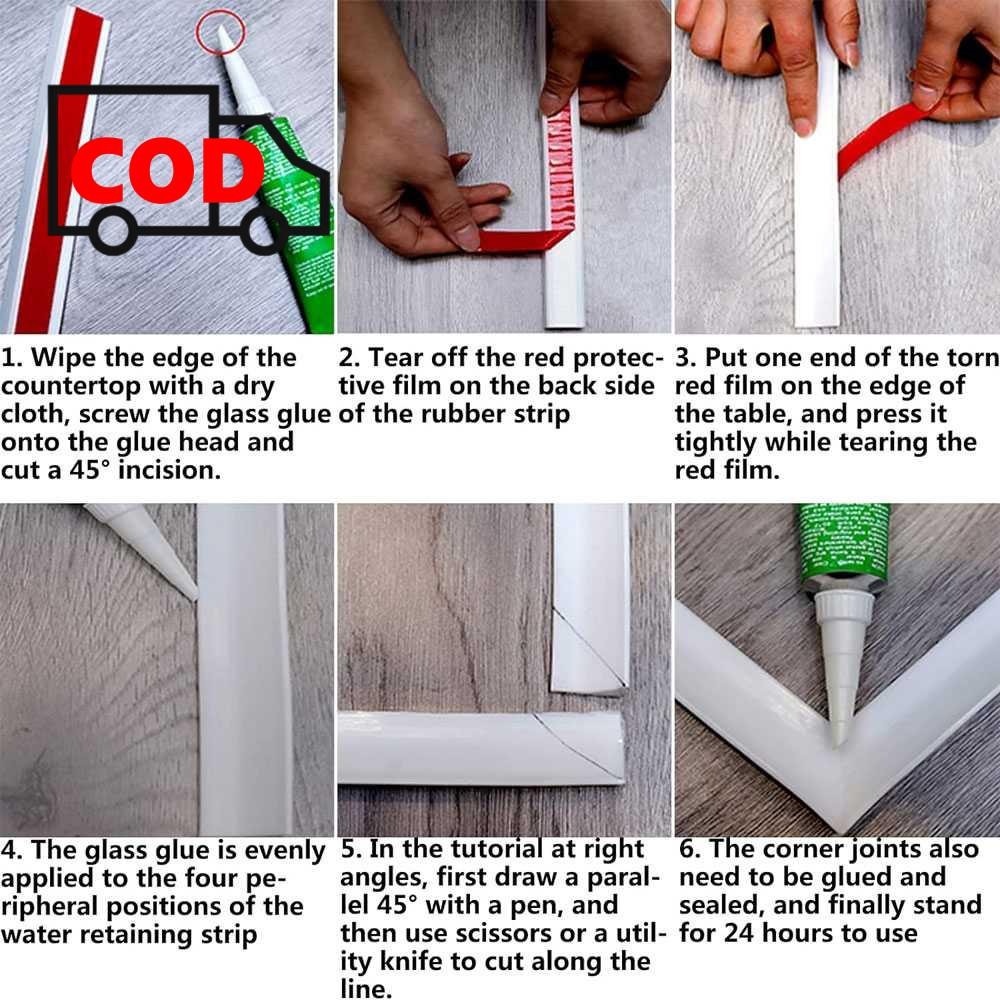 COD

1. Wipe the edge of the countertop with a dry cloth, screw the glass glue onto the glue head and cut a 45° incision.

2. Tear off the red protective film on the back side of the rubber strip

3. Put one end of the torn red film on the edge of the table, and press it tightly while tearing the red film.

4. The glass glue is evenly applied to the four peripheral positions of the water retaining strip

5. In the tutorial at right angles, first draw a parallel 45° with a pen, and then use scissors or a utility knife to cut along the line.

6. The corner joints also need to be glued and sealed, and finally stand for 24 hours to use