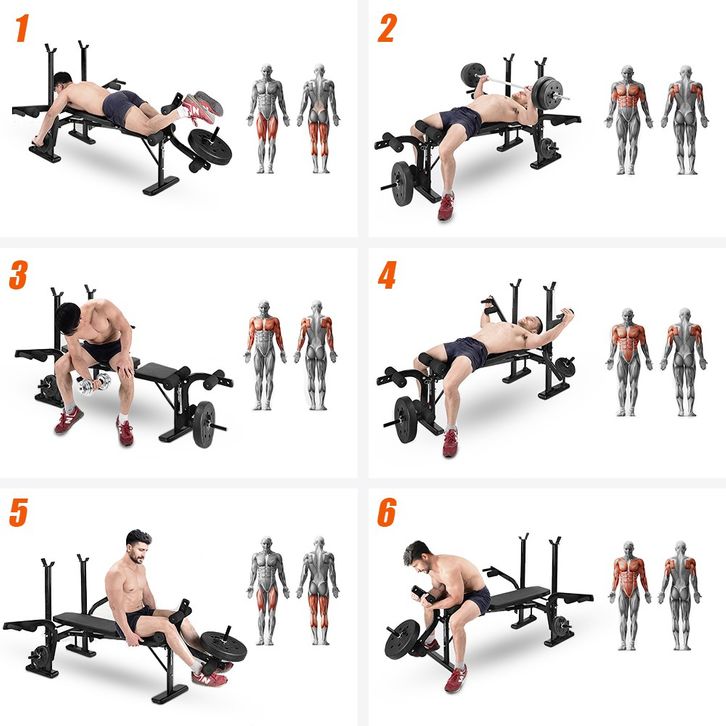 1

2

3

4

5

6