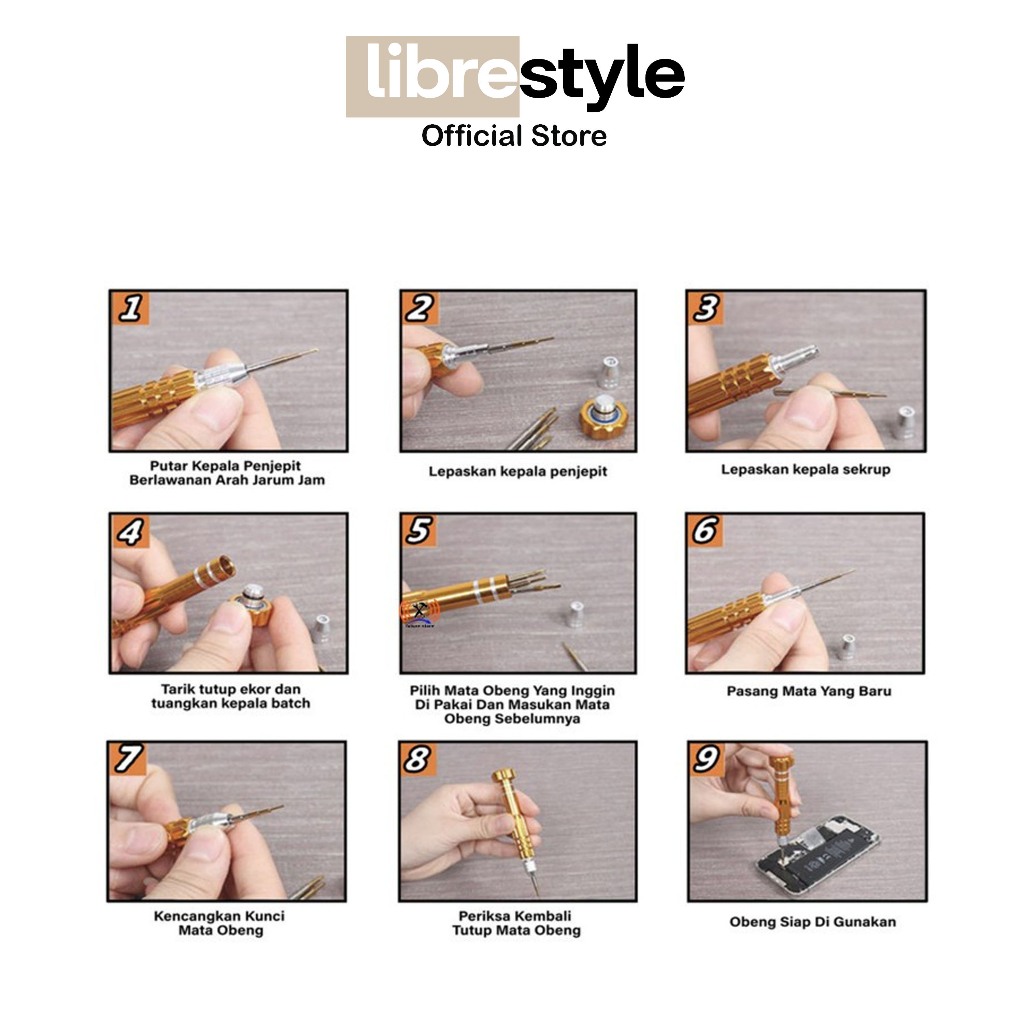 librestyle
Official Store

1
Putar Kepala Penjepit Berlawanan Arah Jarum Jam

2
Lepaskan kepala penjepit

3
Lepaskan kepala sekrup

4
Tarik tutup ekor dan tuangkan kepala batch

5
Pilih Mata Obeng Yang Inggin Di Pakai Dan Masukan Mata Obeng Sebelumnya

6
Pasang Mata Yang Baru

7
Kencangkan Kunci Mata Obeng

8
Periksa Kembali Tutup Mata Obeng

9
Obeng Siap Di Gunakan