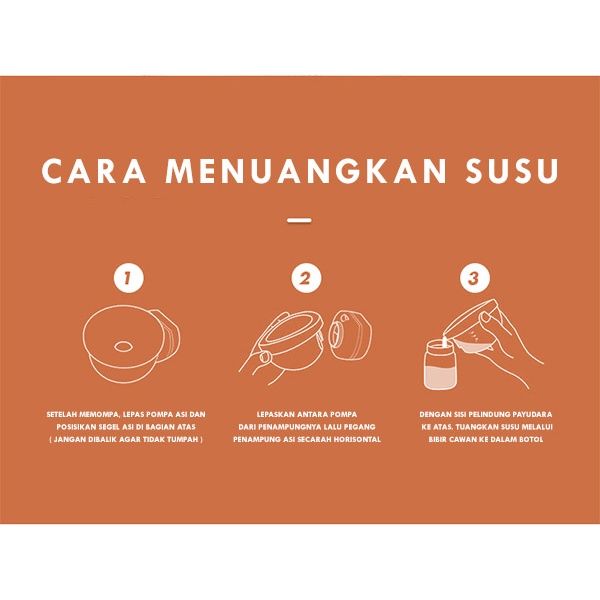 CARA MENUANGKAN SUSU

1

SETELAH MEMOMPA, LEPAS POMPA ASI DAN POSISIKAN SEGEL ASI DI BAGIAN ATAS ( JANGAN DIBALIK AGAR TIDAK TUMPAH )

2

LEPASKAN ANTARA POMPA DARI PENAMPUNGNYA LALU PEGANG PENAMPUNG ASI SECARAH HORISONTAL

3

DENGAN SISI PELINDUNG PAYUDARA KE ATAS. TUANGKAN SUSU MELALUI BIBIR CAWAN KE DALAM BOTOL