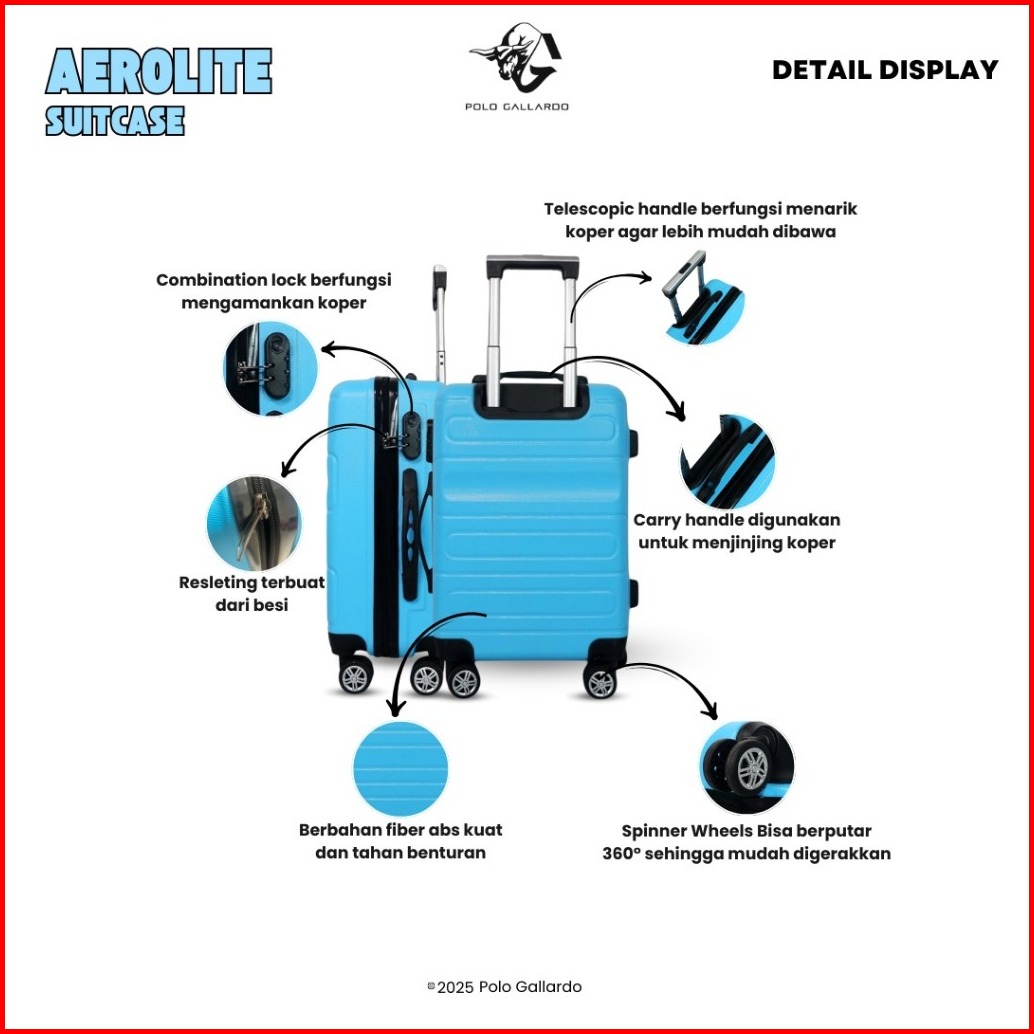 AEROLITE SUITCASE

POLO GALLARDO

DETAIL DISPLAY

Telescopic handle berfungsi menarik koper agar lebih mudah dibawa

Combination lock berfungsi mengamankan koper

Carry handle digunakan untuk menjinjing koper

Resleting terbuat dari besi

Berbahan fiber abs kuat dan tahan benturan

Spinner Wheels Bisa berputar 360° sehingga mudah digerakkan

©2025 Polo Gallardo