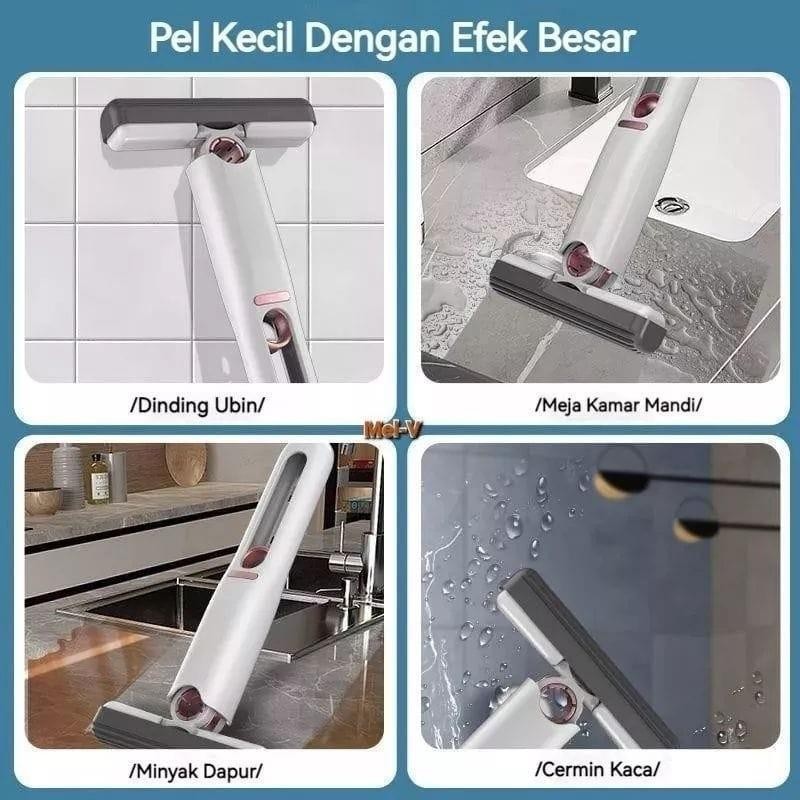 Pel Kecil Dengan Efek Besar

/Dinding Ubin/

/Meja Kamar Mandi/

Mel-V

/Minyak Dapur/

/Cermin Kaca/