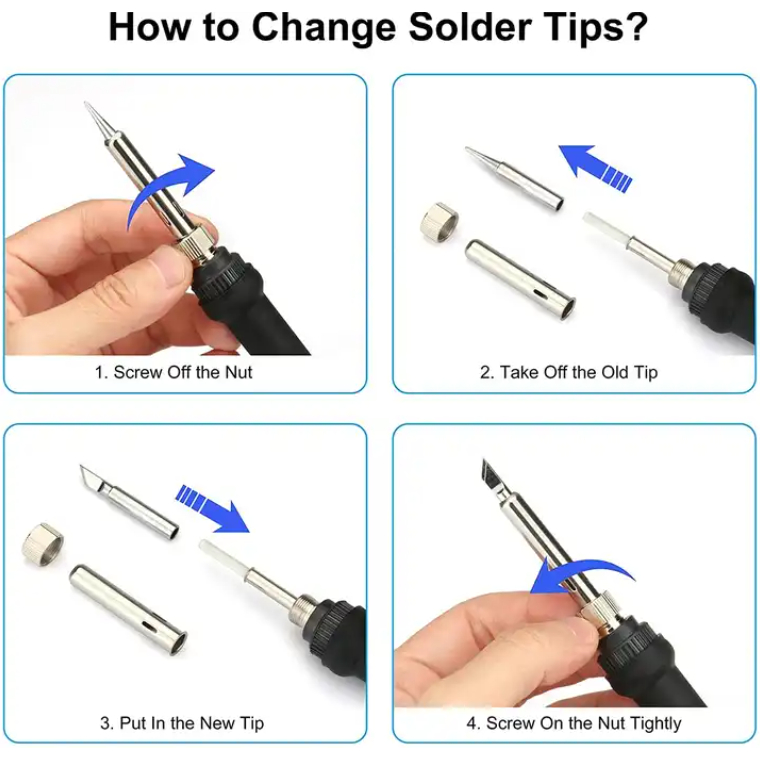 How to Change Solder Tips?

1. Screw Off the Nut

2. Take Off the Old Tip

3. Put In the New Tip

4. Screw On the Nut Tightly