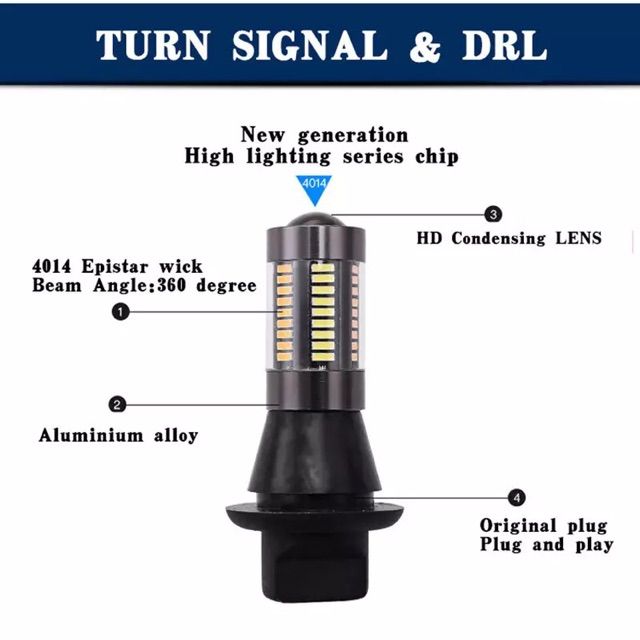 TURN SIGNAL & DRL

New generation
High lighting series chip

4014

3

HD Condensing LENS

4014 Epistar wick
Beam Angle:360 degree

1

2

Aluminium alloy

4

Original plug
Plug and play