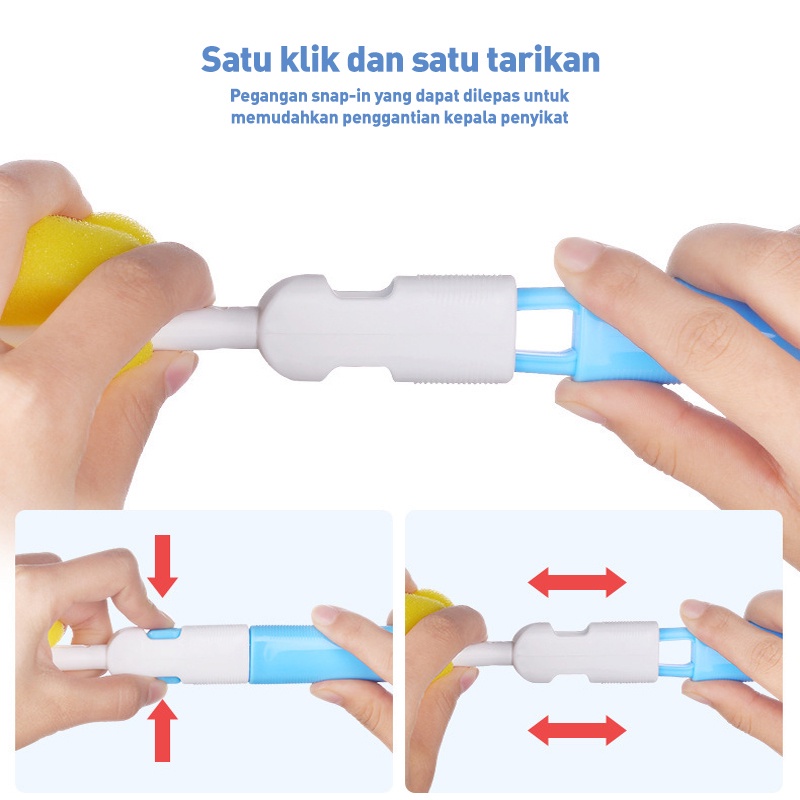 Satu klik dan satu tarikan

Pegangan snap-in yang dapat dilepas untuk memudahkan penggantian kepala penyikat