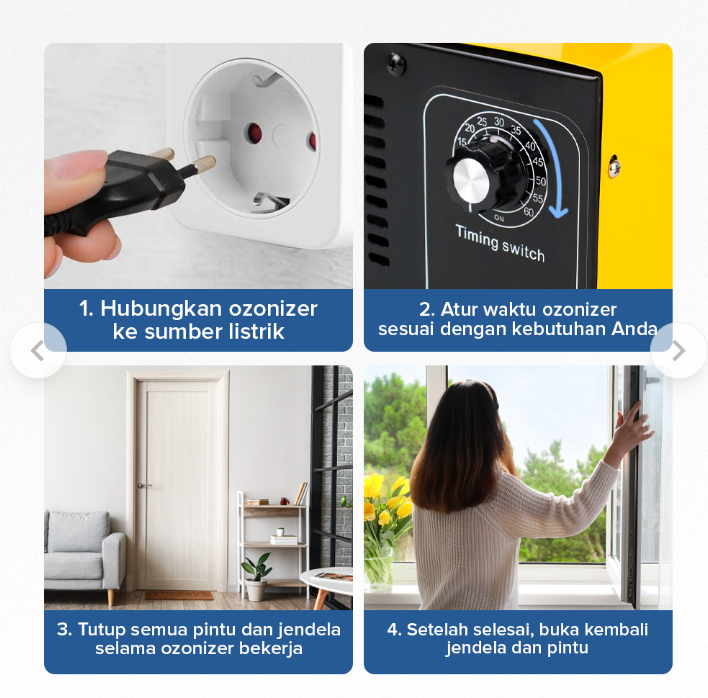 15 20 25 30 35 40 45 50 55 60
ON
Timing switch

1. Hubungkan ozonizer ke sumber listrik

2. Atur waktu ozonizer sesuai dengan kebutuhan Anda

3. Tutup semua pintu dan jendela selama ozonizer bekerja

4. Setelah selesai, buka kembali jendela dan pintu