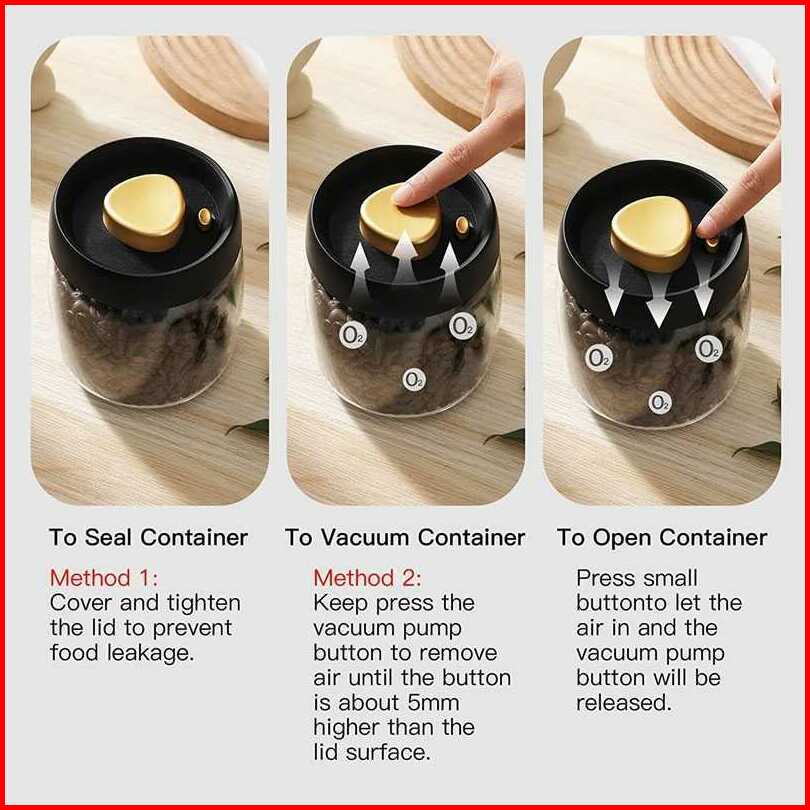 $O_2$ $O_2$ $O_2$

$O_2$ $O_2$ $O_2$

To Seal Container

Method 1:
Cover and tighten the lid to prevent food leakage.

To Vacuum Container

Method 2:
Keep press the vacuum pump button to remove air until the button is about 5mm higher than the lid surface.

To Open Container

Press small buttonto let the air in and the vacuum pump button will be released.