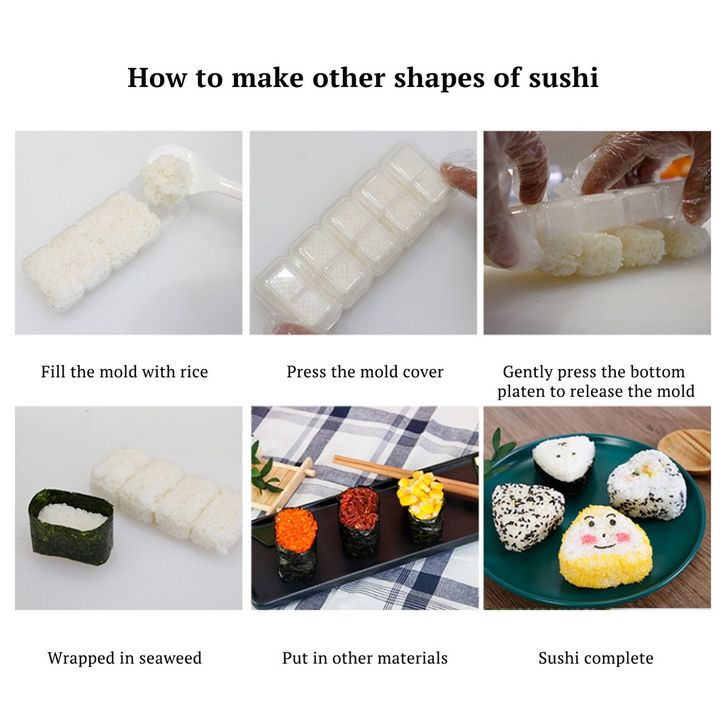 How to make other shapes of sushi

Fill the mold with rice

Press the mold cover

Gently press the bottom platen to release the mold

Wrapped in seaweed

Put in other materials

Sushi complete