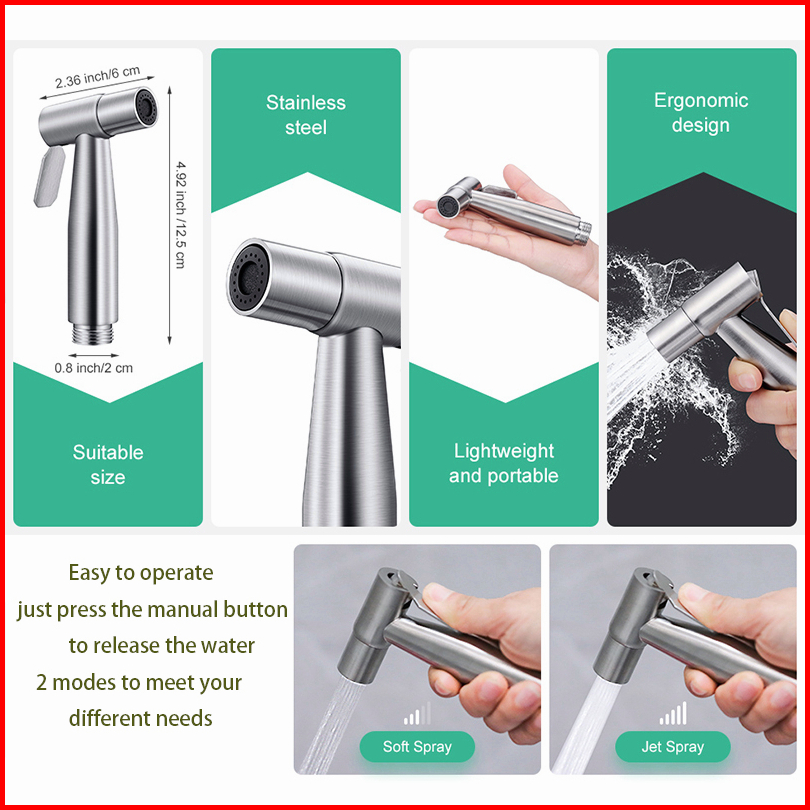 2.36 inch/6 cm

4.92 inch /12.5 cm

0.8 inch/2 cm

Suitable size

Stainless steel

Lightweight and portable

Ergonomic design

Easy to operate
just press the manual button
to release the water
2 modes to meet your
different needs

Soft Spray

Jet Spray