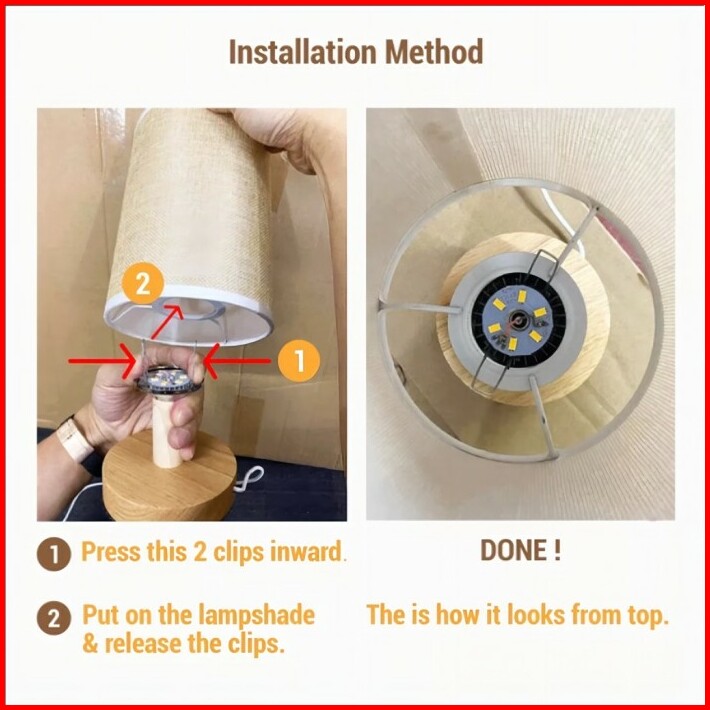 Installation Method

2

1

1 Press this 2 clips inward.

2 Put on the lampshade & release the clips.

DONE !

The is how it looks from top.