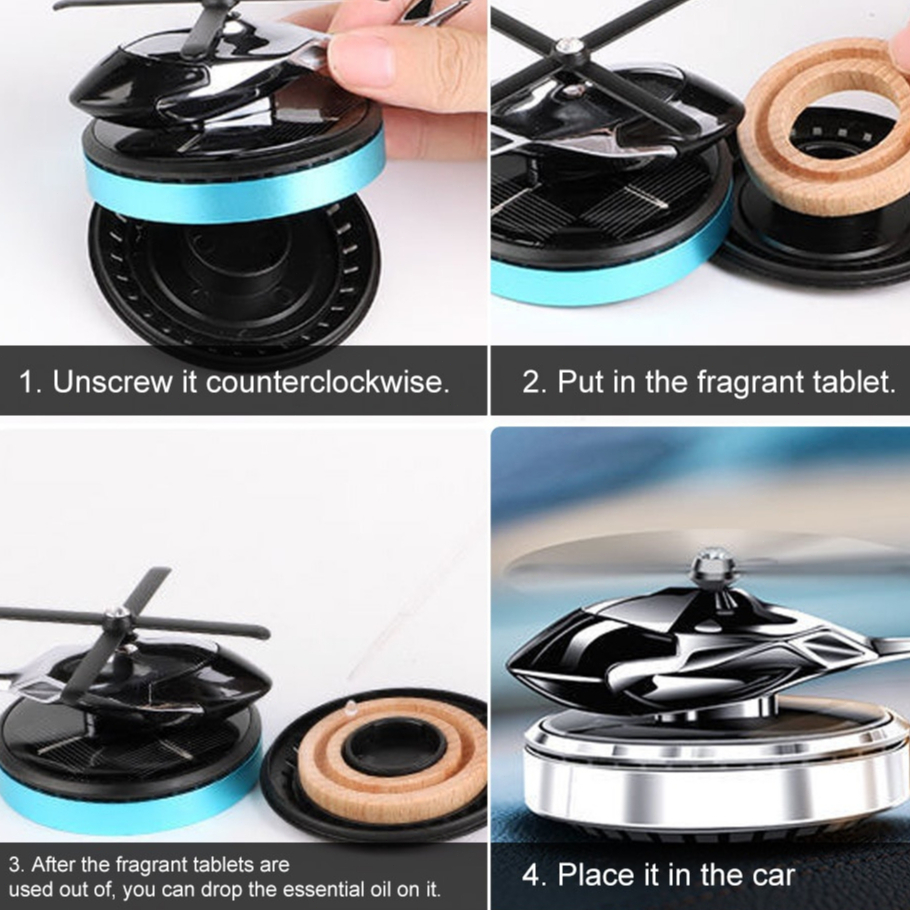 1. Unscrew it counterclockwise.

2. Put in the fragrant tablet.

3. After the fragrant tablets are used out of, you can drop the essential oil on it.

4. Place it in the car