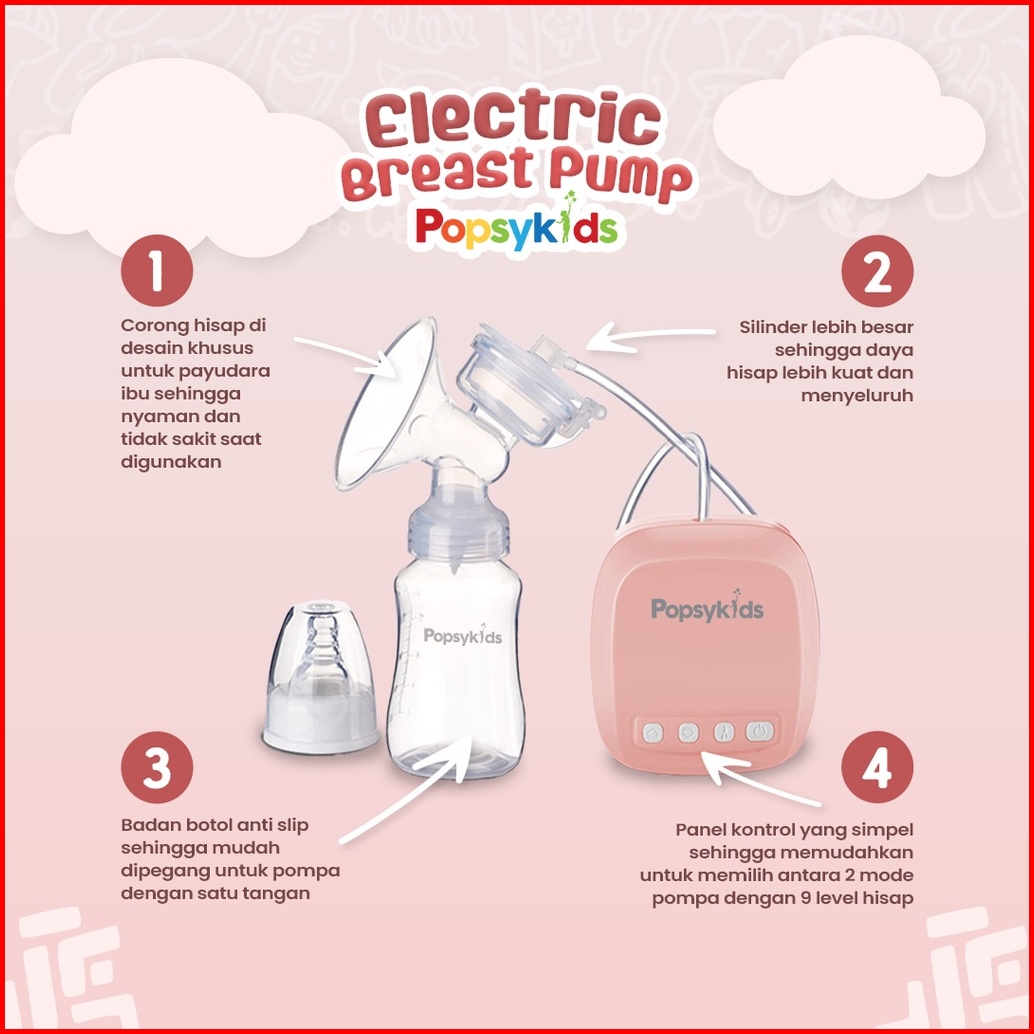 Electric Breast Pump
Popsykids

1
Corong hisap di desain khusus untuk payudara ibu sehingga nyaman dan tidak sakit saat digunakan

2
Silinder lebih besar sehingga daya hisap lebih kuat dan menyeluruh

Popsykids

Popsykids

3
Badan botol anti slip sehingga mudah dipegang untuk pompa dengan satu tangan

4
Panel kontrol yang simpel sehingga memudahkan untuk memilih antara 2 mode pompa dengan 9 level hisap