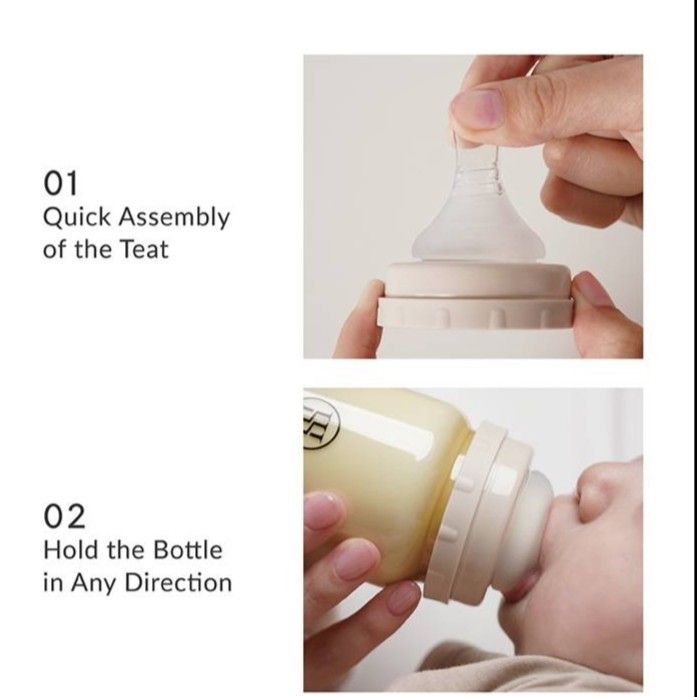 01
Quick Assembly of the Teat

02
Hold the Bottle in Any Direction