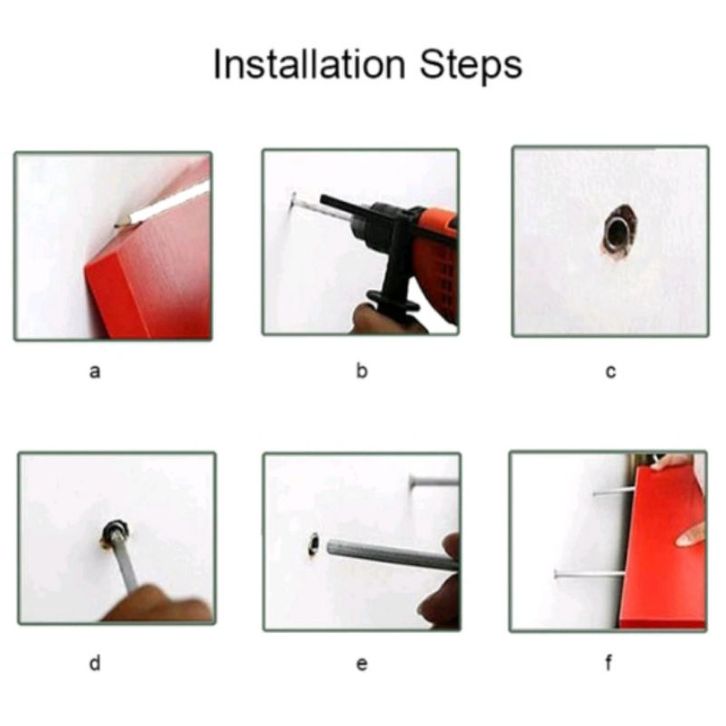 Installation Steps

a

b

c

d

e

f