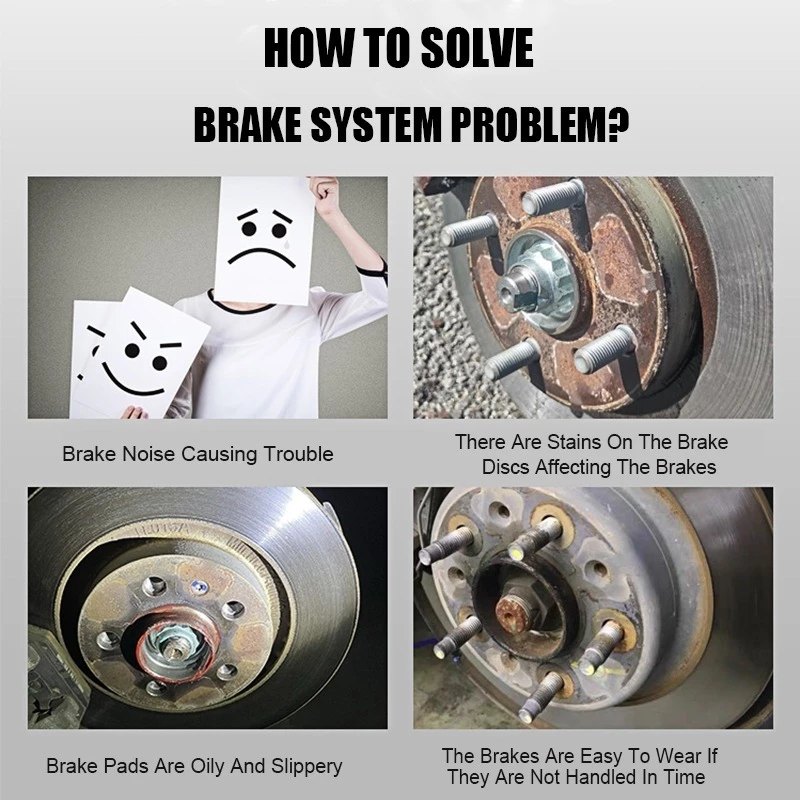 HOW TO SOLVE
BRAKE SYSTEM PROBLEM?

Brake Noise Causing Trouble

There Are Stains On The Brake Discs Affecting The Brakes

Brake Pads Are Oily And Slippery

The Brakes Are Easy To Wear If They Are Not Handled In Time