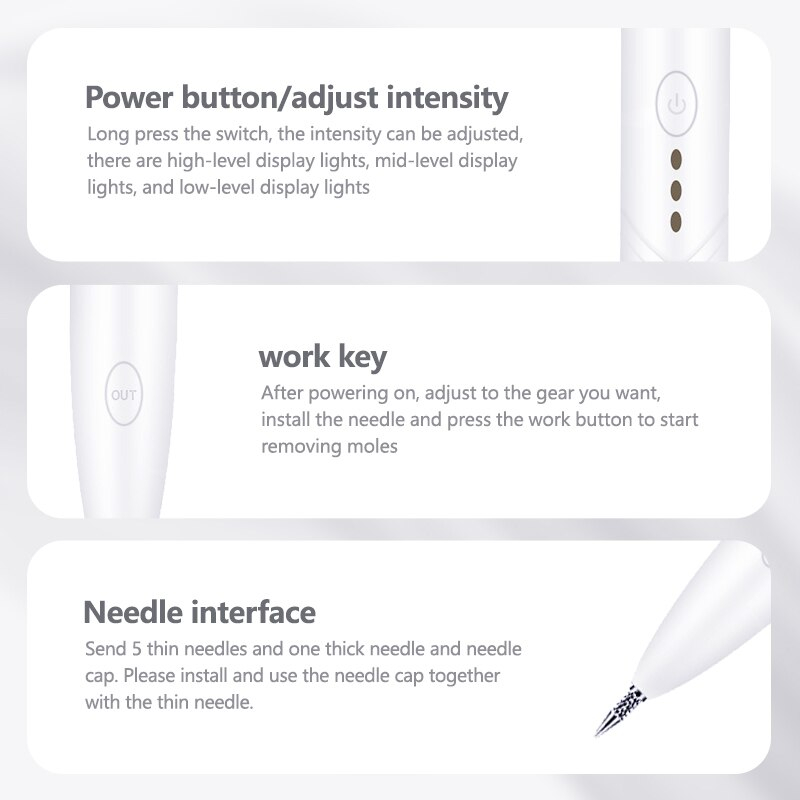 Power button/adjust intensity
Long press the switch, the intensity can be adjusted, there are high-level display lights, mid-level display lights, and low-level display lights

OUT

work key
After powering on, adjust to the gear you want, install the needle and press the work button to start removing moles

Needle interface
Send 5 thin needles and one thick needle and needle cap. Please install and use the needle cap together with the thin needle.