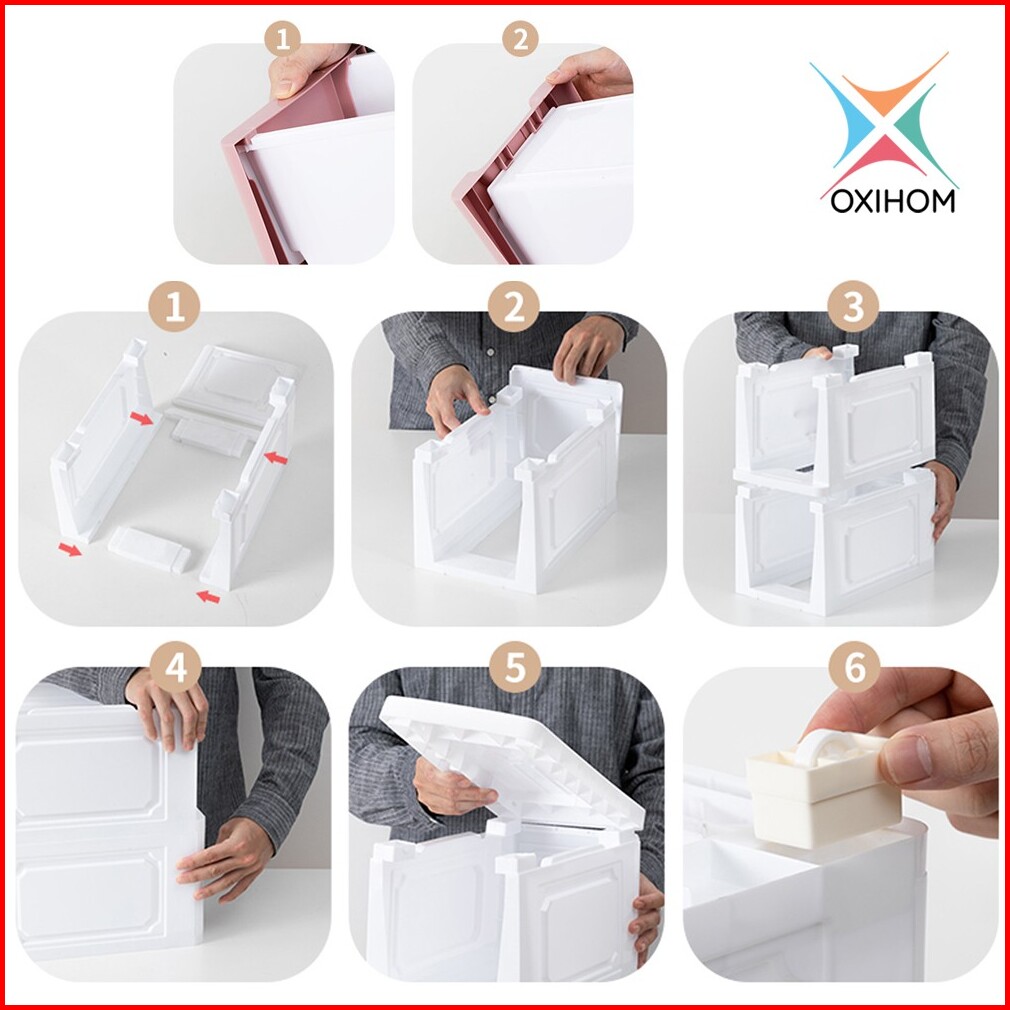 1
2
OXIHOM
1
2
3
4
5
6