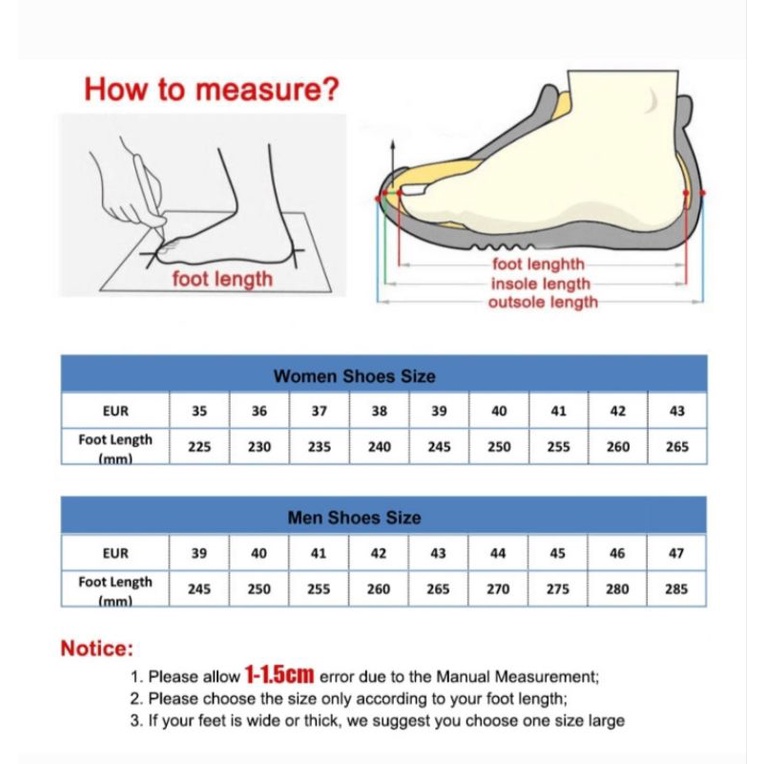 How to measure?

foot length

foot lenghth
insole length
outsole length

Women Shoes Size

| EUR | 35 | 36 | 37 | 38 | 39 | 40 | 41 | 42 | 43 |
|---|---|---|---|---|---|---|---|---|---|
| Foot Length (mm) | 225 | 230 | 235 | 240 | 245 | 250 | 255 | 260 | 265 |

Men Shoes Size

| EUR | 39 | 40 | 41 | 42 | 43 | 44 | 45 | 46 | 47 |
|---|---|---|---|---|---|---|---|---|---|
| Foot Length (mm) | 245 | 250 | 255 | 260 | 265 | 270 | 275 | 280 | 285 |

Notice:
1. Please allow 1-1.5cm error due to the Manual Measurement;
2. Please choose the size only according to your foot length;
3. If your feet is wide or thick, we suggest you choose one size large