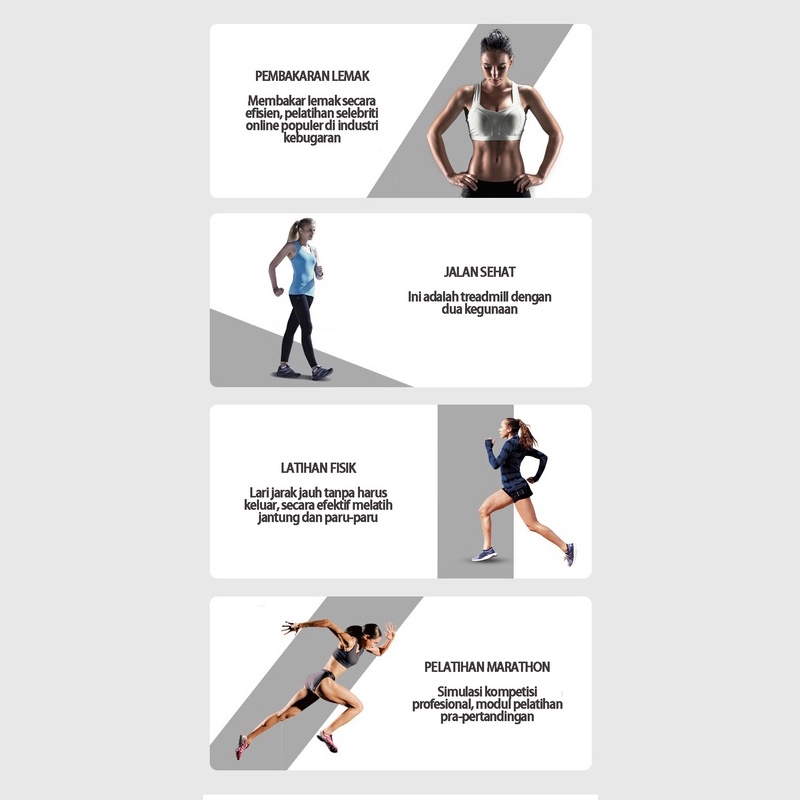 PEMBAKARAN LEMAK

Membakar lemak secara efisien, pelatihan selebriti online populer di industri kebugaran

JALAN SEHAT

Ini adalah treadmill dengan dua kegunaan

LATIHAN FISIK

Lari jarak jauh tanpa harus keluar, secara efektif melatih jantung dan paru-paru

PELATIHAN MARATHON

Simulasi kompetisi profesional, modul pelatihan pra-pertandingan