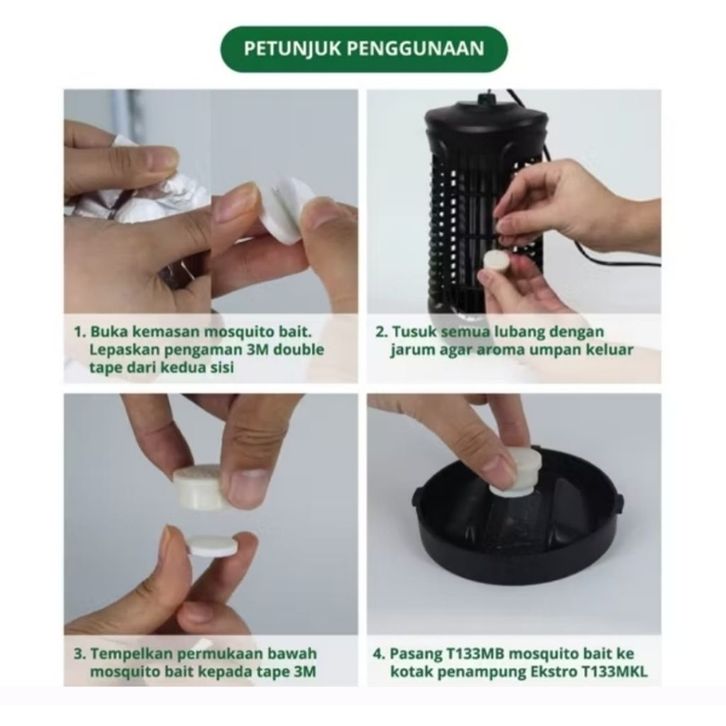 PETUNJUK PENGGUNAAN

1. Buka kemasan mosquito bait. Lepaskan pengaman 3M double tape dari kedua sisi

2. Tusuk semua lubang dengan jarum agar aroma umpan keluar

3. Tempelkan permukaan bawah mosquito bait kepada tape 3M

4. Pasang T133MB mosquito bait ke kotak penampung Ekstro T133MKL