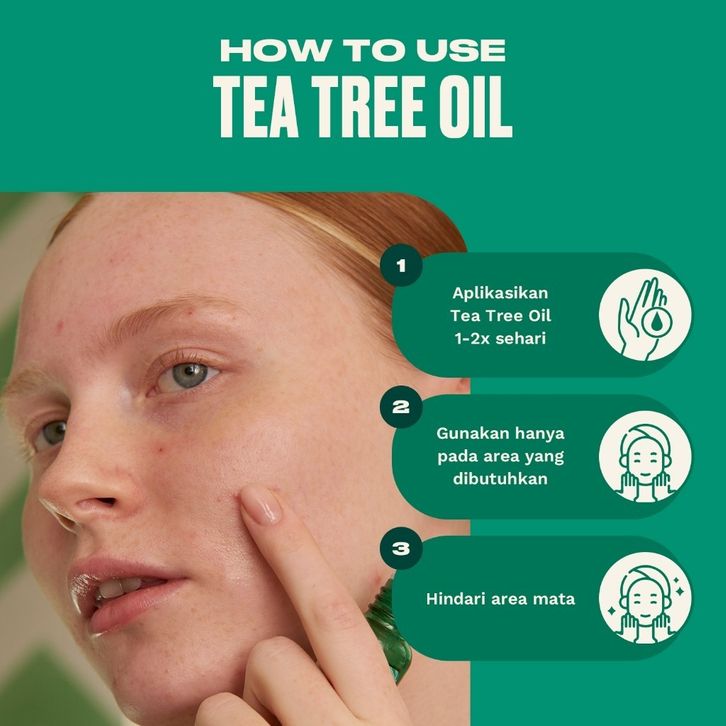 HOW TO USE
TEA TREE OIL

1
Aplikasikan Tea Tree Oil 1-2x sehari

2
Gunakan hanya pada area yang dibutuhkan

3
Hindari area mata