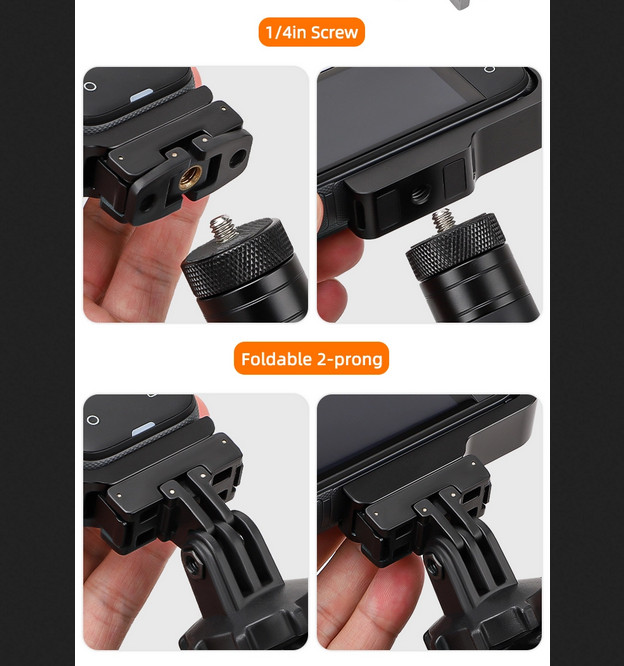 1/4in Screw

Foldable 2-prong