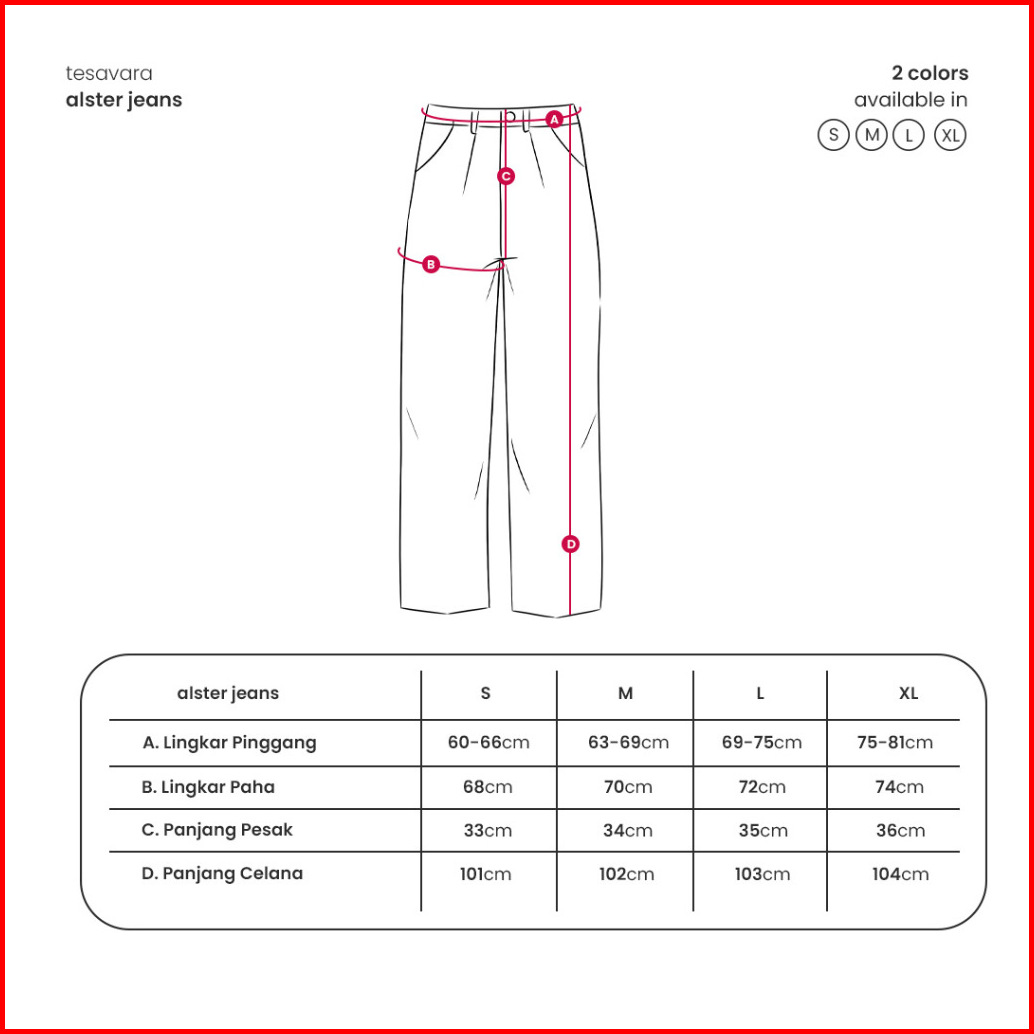 tesavara
alster jeans

2 colors
available in
S M L XL

A
C
B
D

| alster jeans | S | M | L | XL |
|---|---|---|---|---|
| A. Lingkar Pinggang | 60-66cm | 63-69cm | 69-75cm | 75-81cm |
| B. Lingkar Paha | 68cm | 70cm | 72cm | 74cm |
| C. Panjang Pesak | 33cm | 34cm | 35cm | 36cm |
| D. Panjang Celana | 101cm | 102cm | 103cm | 104cm |